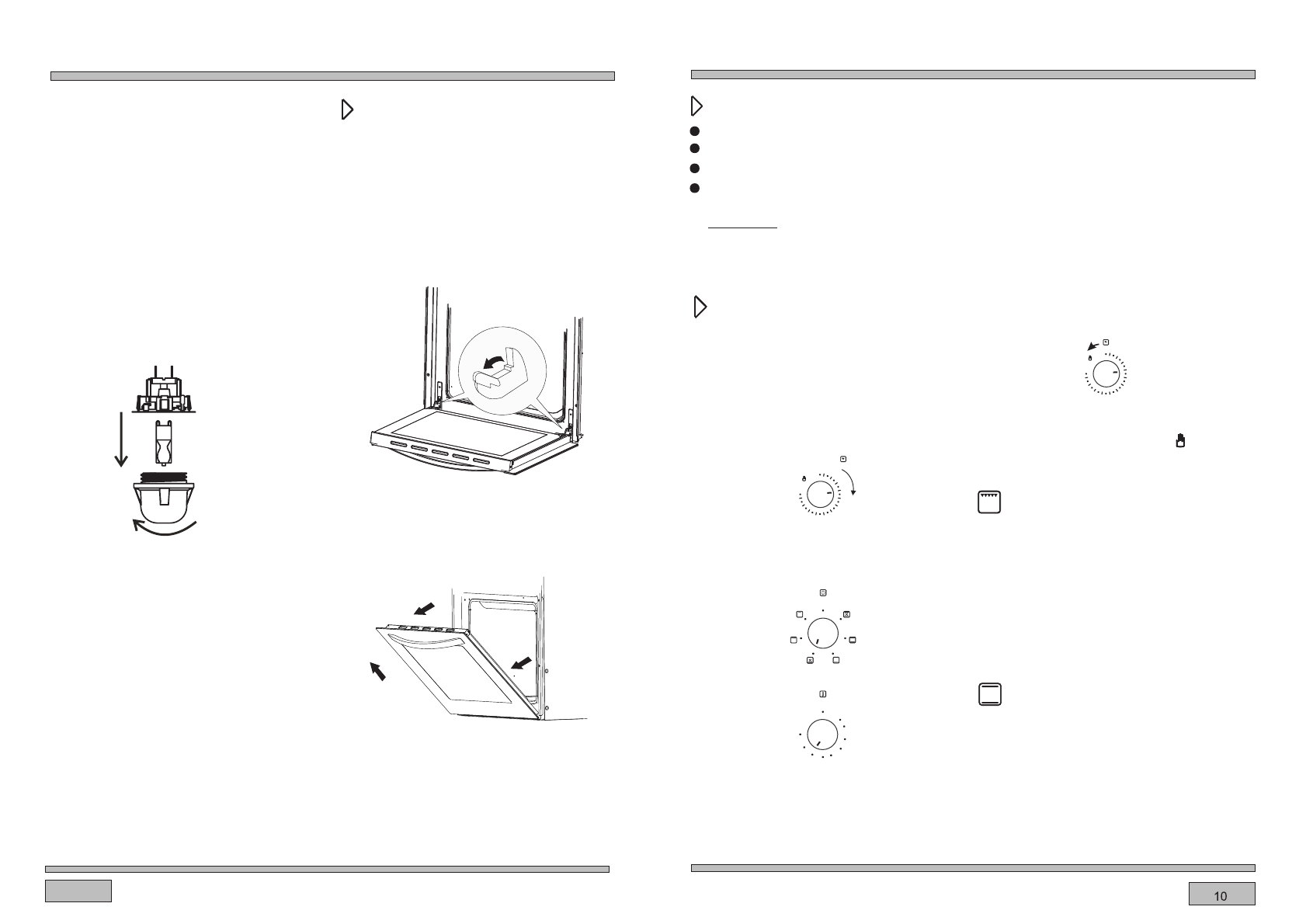 10