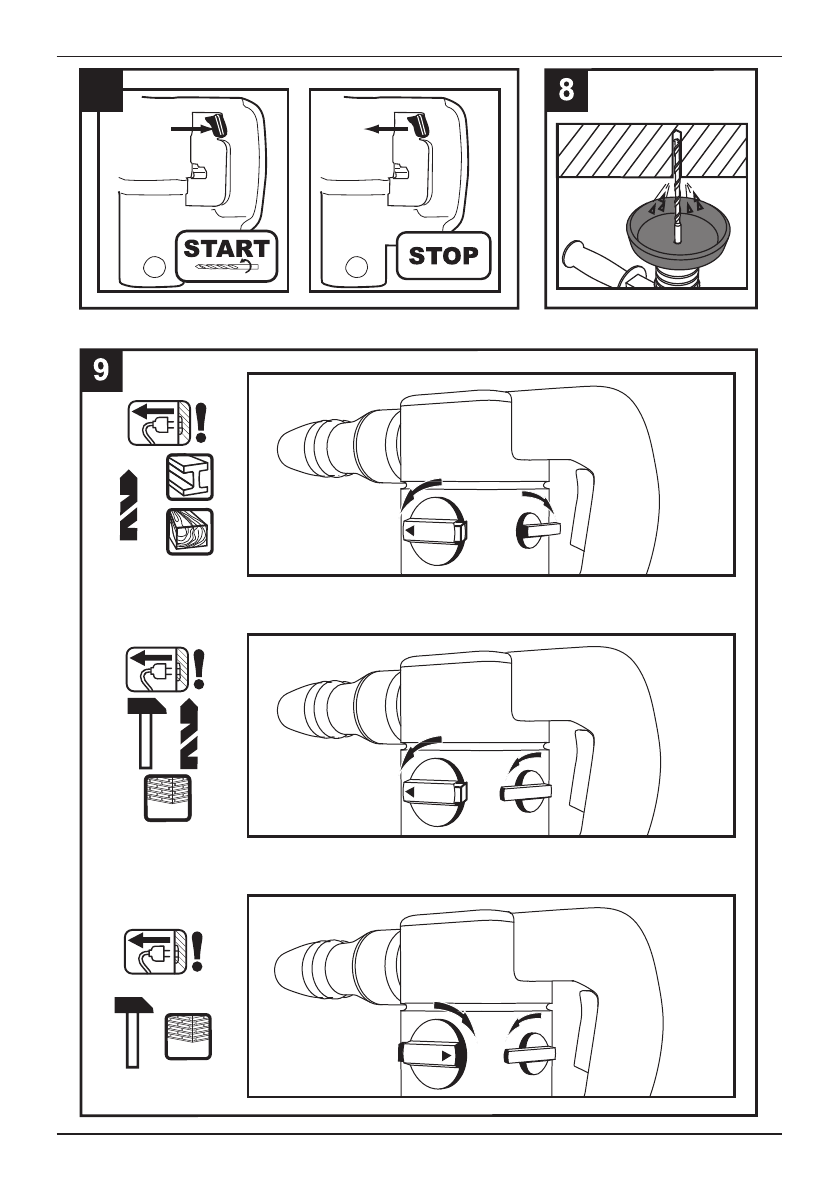 START

STOP

8

9