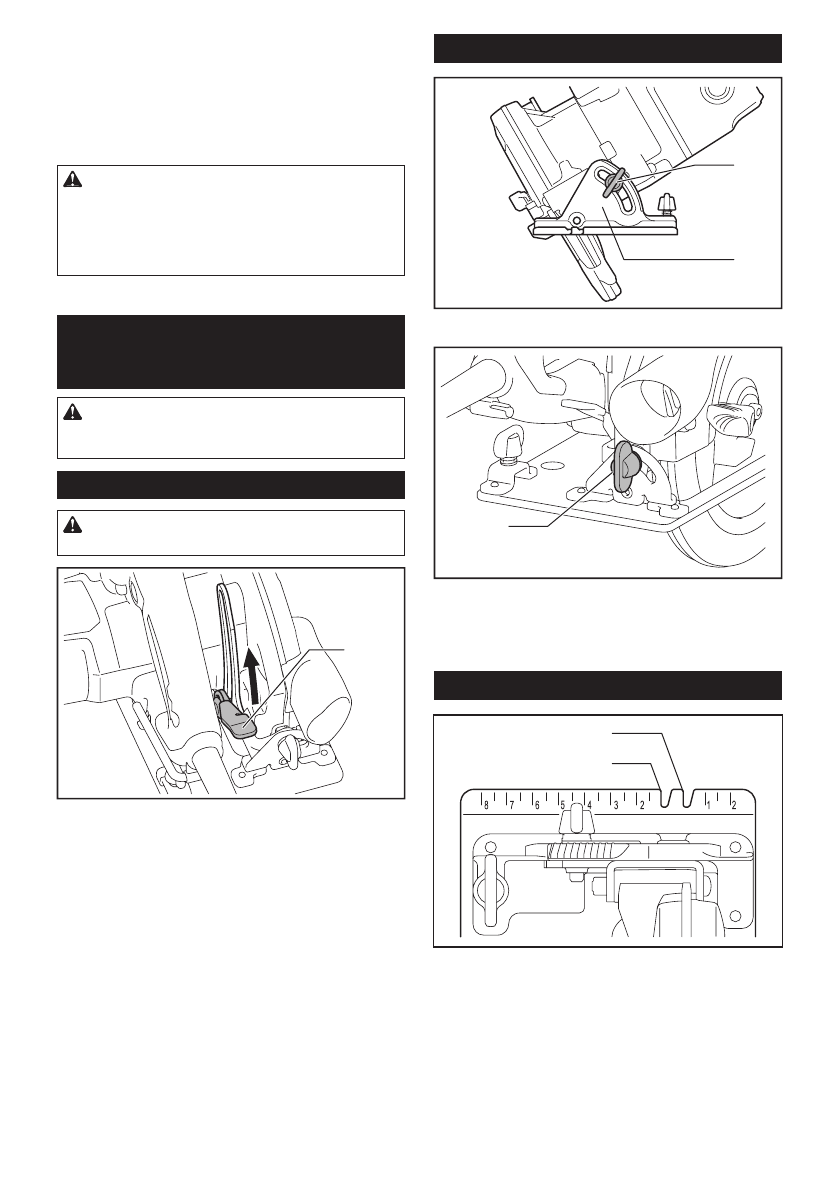 8 7 6 5 4 3 2 1 2