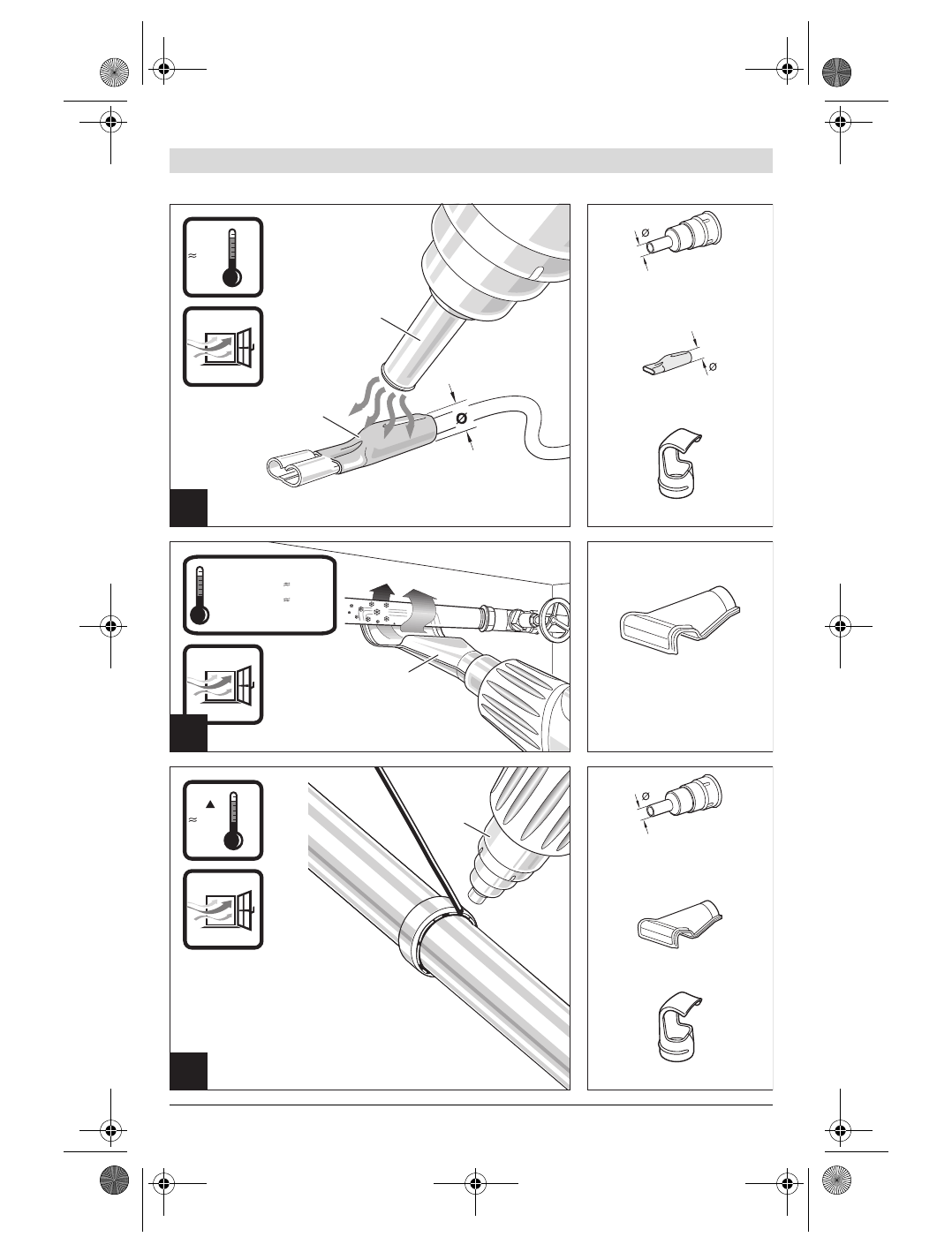 ≈

Ø

Ø

Ø

≈
≈

≈

Ø