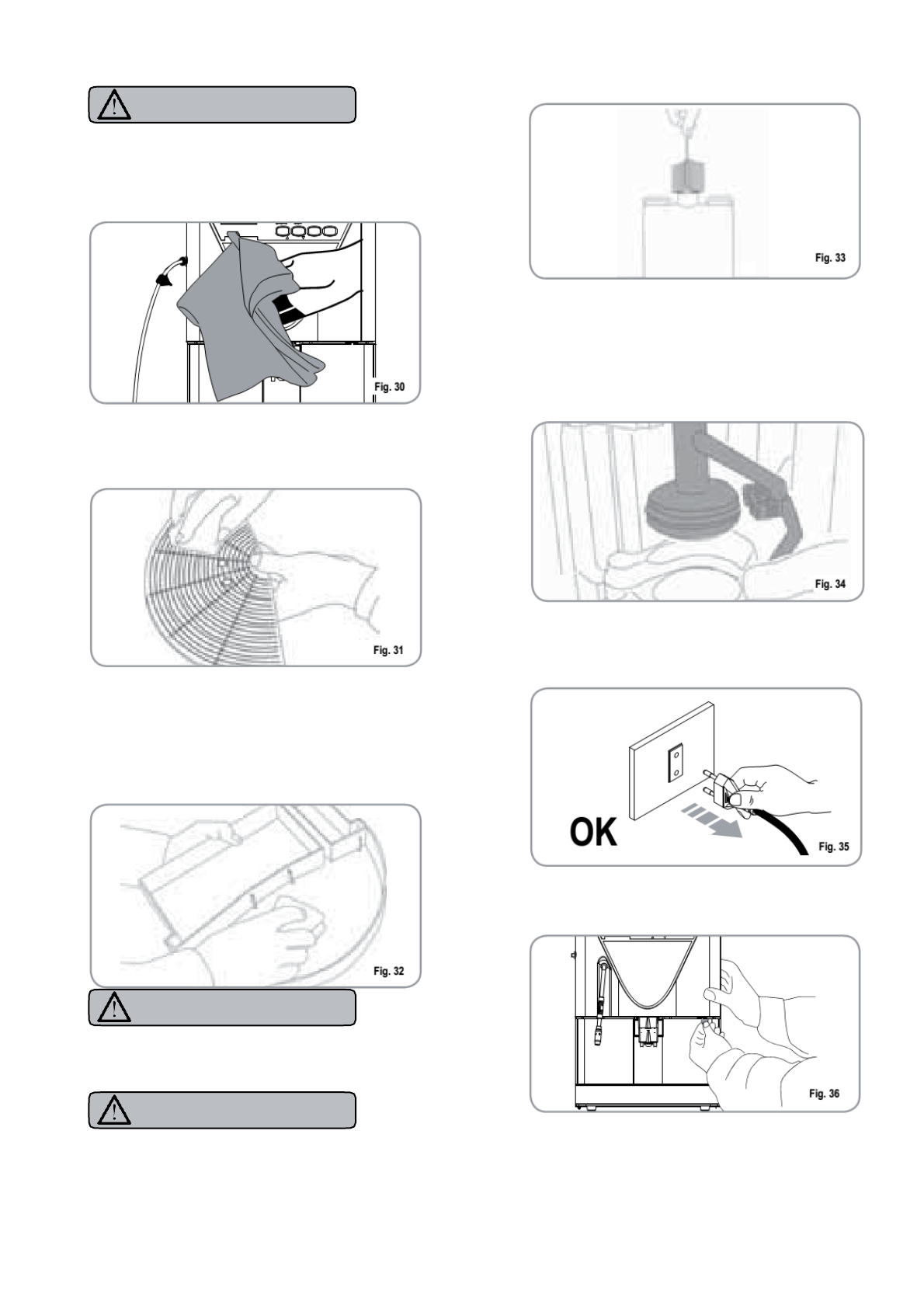 Fig. 30

Fig. 31

Fig. 32

Fig. 33

Fig. 34

OK

Fig. 35

Fig. 36