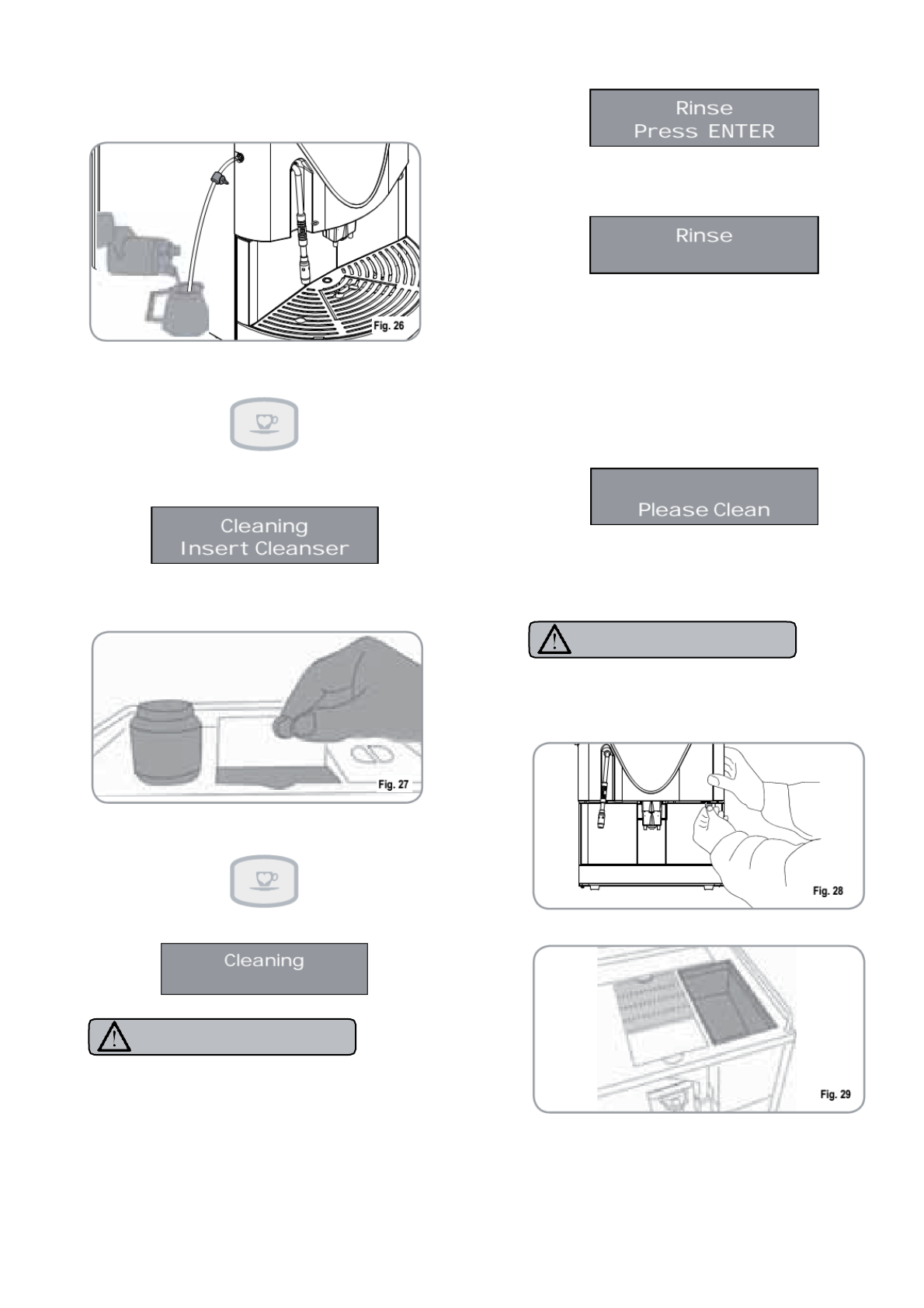 Fig. 26

Cleaning
Insert Cleanser

Fig. 27

Cleaning

Rinse
Press ENTER

Rinse

Please Clean

Fig. 28

Fig. 29