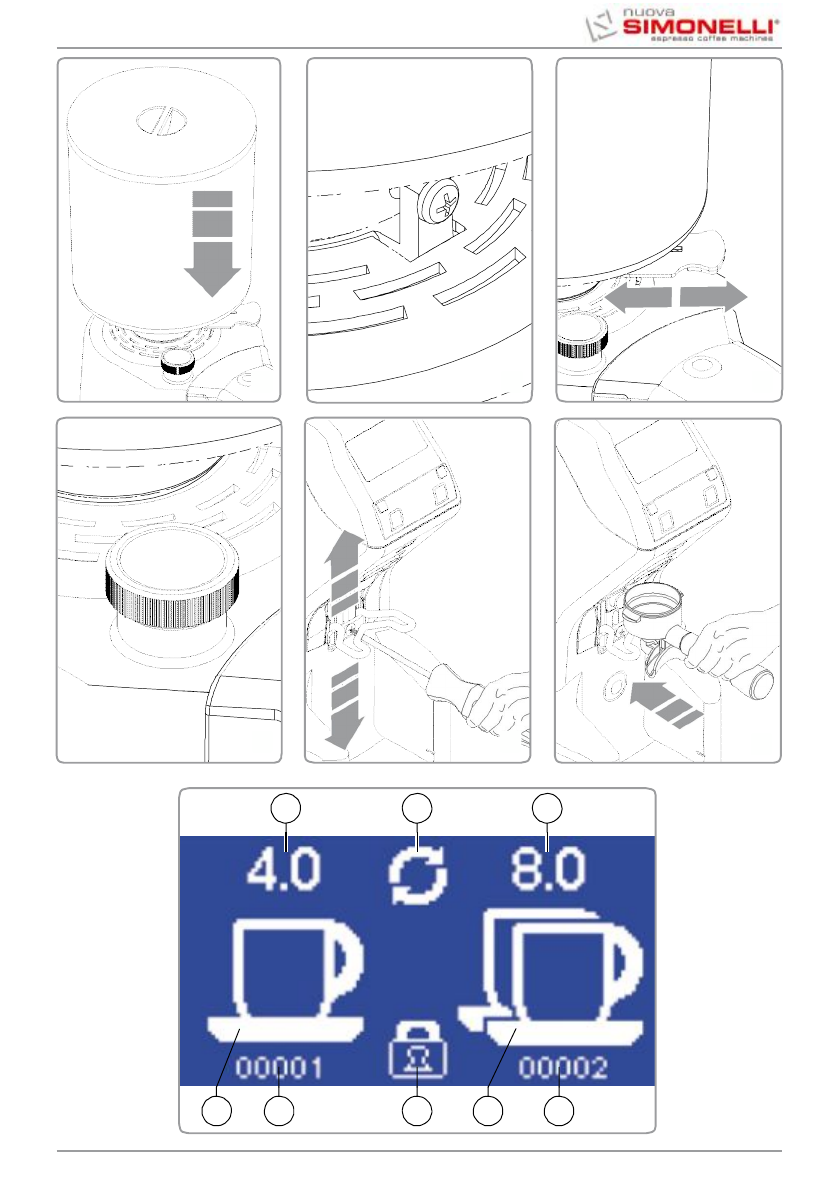 nuova SIMONELLI®
espresso coffee machines

4.0

8.0

00001

00002