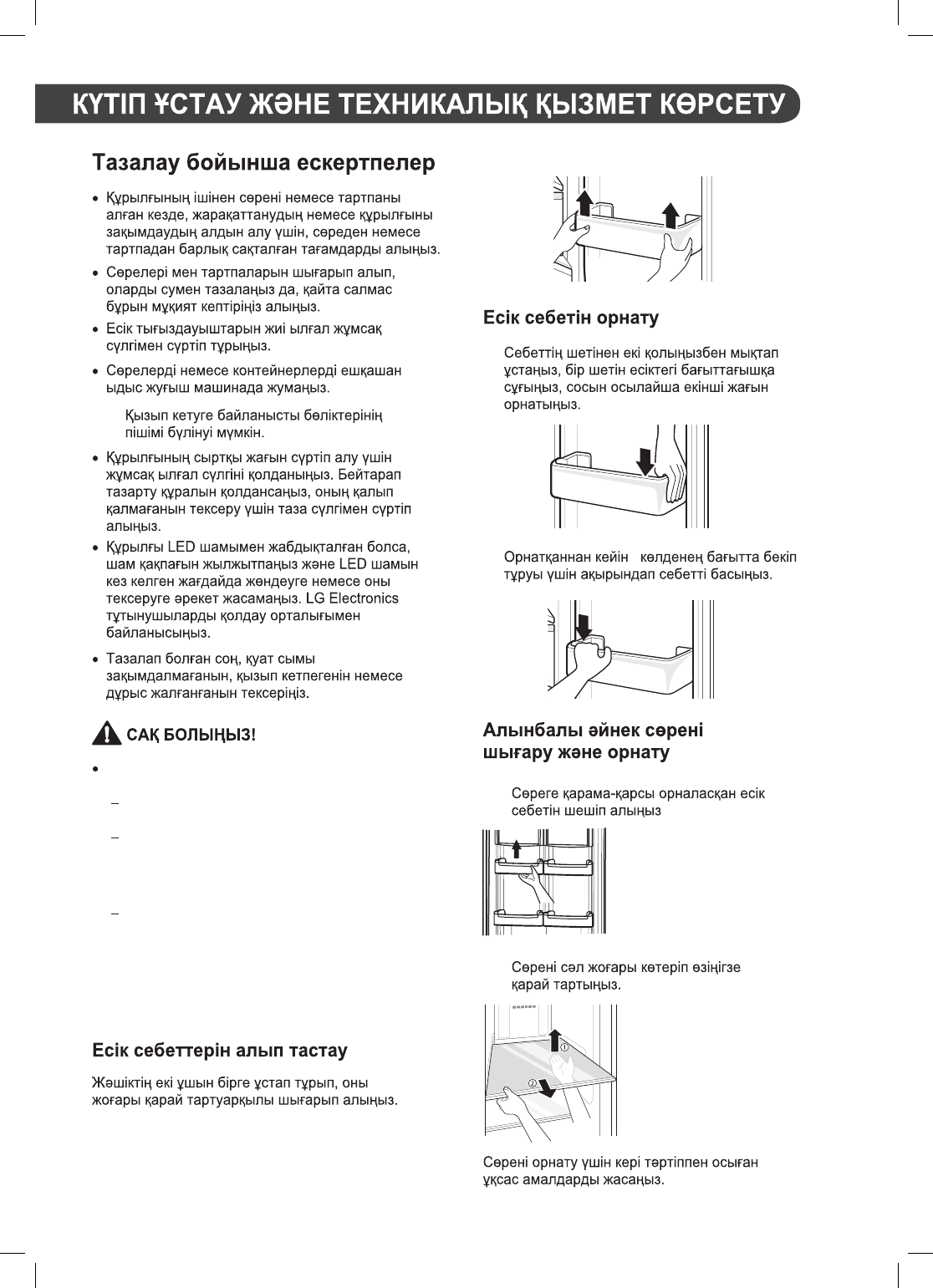 КҮТІП ҰСТАУ ЖӘНЕ ТЕХНИКАЛЫҚ ҚЫЗМЕТ КӨРСЕТУ

Тазалау бойынша ескертпелер

• Құрылғының ішінен сөрені немесе тартпаны алған кезде, жарақаттанудың немесе құрылғыны зақымдаудың алдын алу үшін, сөреден немесе тартпадан барлық сақталған тағамдарды алыңыз.

• Сөрелері мен тартпаларын шығарып алып, оларды сумен тазалаңыз да, қайта салмас бұрын мұқият кептіріңіз алыңыз.

• Есік тығыздауыштарын жиі ылғал жұмсақ сүлгімен сүртіп тұрыңыз.

• Сөрелерді немесе контейнерлерді ешқашан ыдыс жуғыш машинада жумаңыз.

Қызып кетуге байланысты бөліктерінің пішімі бүлінуі мүмкін.

• Құрылғының сыртқы жағын сүртіп алу үшін жұмсақ ылғал сүлгіні қолданыңыз. Бейтарап тазарту құралын қолдансаңыз, оның қалып қалмағанын тексеру үшін таза сүлгімен сүртіп алыңыз.

• Құрылғы LED шамымен жабдықталған болса, шам қақпағын жылжытпаңыз және LED шамын кез келген жағдайда жөндеуге немесе оны тексеруге әрекет жасамаңыз. LG Electronics тұтынушыларды қолдау орталығымен байланысыңыз.

• Тазалап болған соң, қуат сымы зақымдалмағанын, қызып кетпегенін немесе дұрыс жалғанғанын тексеріңіз.

САҚ БОЛЫҢЫЗ!

•

–

–

–

Есік себеттерін алып тастау

Жәшіктің екі ұшын бірге ұстап тұрып, оны жоғары қарай тартуарқылы шығарып алыңыз.

Есік себетін орнату

Себеттің шетінен екі қолыңызбен мықтап ұстаңыз, бір шетін есіктегі бағыттағышқа сұғыңыз, сосын осылайша екінші жағын орнатыңыз.

Орнатқаннан кейін көлденең бағытта бекіп тұруы үшін ақырындап себетті басыңыз.

Алынбалы әйнек сөрені шығару және орнату

Сөреге қарама-қарсы орналасқан есік себетін шешіп алыңыз

Сөрені сәл жоғары көтеріп өзіңізге қарай тартыңыз.

①

②

Сөрені орнату үшін кері тәртіппен осыған ұқсас амалдарды жасаңыз.