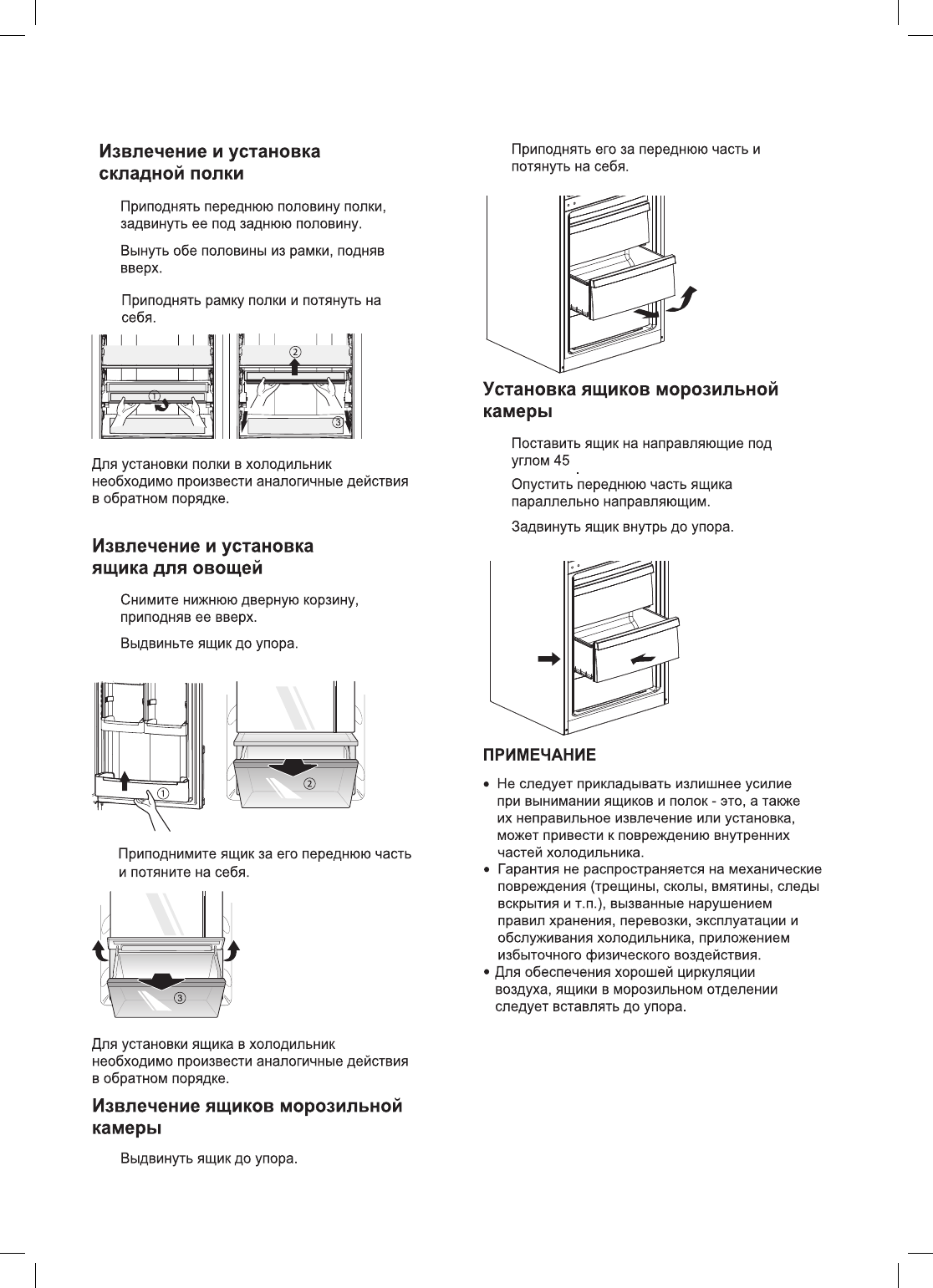 Извлечение и установка складной полки

Приподнять переднюю половину полки, задвинуть ее под заднюю половину.

Вынуть обе половины из рамки, подняв вверх.

Приподнять рамку полки и потянуть на себя.

①

②

③

Для установки полки в холодильник необходимо произвести аналогичные действия в обратном порядке.

Извлечение и установка ящика для овощей

Снимите нижнюю дверную корзину, приподняв ее вверх.

Выдвиньте ящик до упора.

①

②

Приподнимите ящик за его переднюю часть и потяните на себя.

③

Для установки ящика в холодильник необходимо произвести аналогичные действия в обратном порядке.

Извлечение ящиков морозильной камеры

Выдвинуть ящик до упора.

Приподнять его за переднюю часть и потянуть на себя.

Установка ящиков морозильной камеры

Поставить ящик на направляющие под углом 45 .

Опустить переднюю часть ящика параллельно направляющим.

Задвинуть ящик внутрь до упора.

ПРИМЕЧАНИЕ

• Не следует прикладывать излишнее усилие при вынимании ящиков и полок - это, а также их неправильное извлечение или установка, может привести к повреждению внутренних частей холодильника.
• Гарантия не распространяется на механические повреждения (трещины, сколы, вмятины, следы вскрытия и т.п.), вызванные нарушением правил хранения, перевозки, эксплуатации и обслуживания холодильника, приложением избыточного физического воздействия.
• Для обеспечения хорошей циркуляции воздуха, ящики в морозильном отделении следует вставлять до упора.