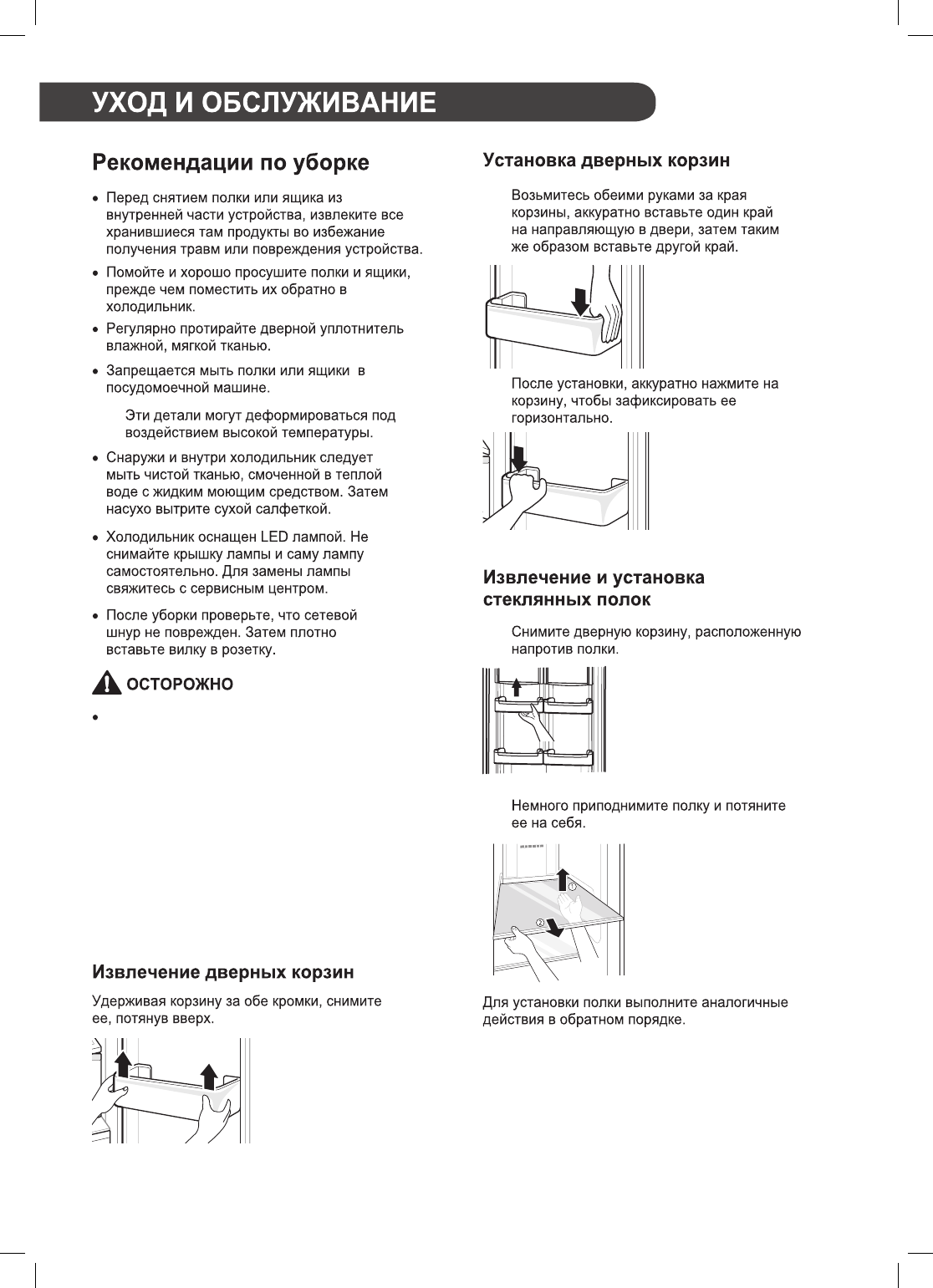 УХОД И ОБСЛУЖИВАНИЕ

Рекомендации по уборке

• Перед снятием полки или ящика из внутренней части устройства, извлеките все хранившиеся там продукты во избежание получения травм или повреждения устройства.

• Помойте и хорошо просушите полки и ящики, прежде чем поместить их обратно в холодильник.

• Регулярно протирайте дверной уплотнитель влажной, мягкой тканью.

• Запрещается мыть полки или ящики в посудомоечной машине.

Эти детали могут деформироваться под воздействием высокой температуры.

• Снаружи и внутри холодильник следует мыть чистой тканью, смоченной в теплой воде с жидким моющим средством. Затем насухо вытрите сухой салфеткой.

• Холодильник оснащен LED лампой. Не снимайте крышку лампы и саму лампу самостоятельно. Для замены лампы свяжитесь с сервисным центром.

• После уборки проверьте, что сетевой шнур не поврежден. Затем плотно вставьте вилку в розетку.

ОСТОРОЖНО

•

Извлечение дверных корзин

Удерживая корзину за обе кромки, снимите ее, потянув вверх.

Установка дверных корзин

Возьмитесь обеими руками за края корзины, аккуратно вставьте один край на направляющую в двери, затем таким же образом вставьте другой край.

После установки, аккуратно нажмите на корзину, чтобы зафиксировать ее горизонтально.

Извлечение и установка стеклянных полок

Снимите дверную корзину, расположенную напротив полки.

Немного приподнимите полку и потяните ее на себя.

①

②

Для установки полки выполните аналогичные действия в обратном порядке.