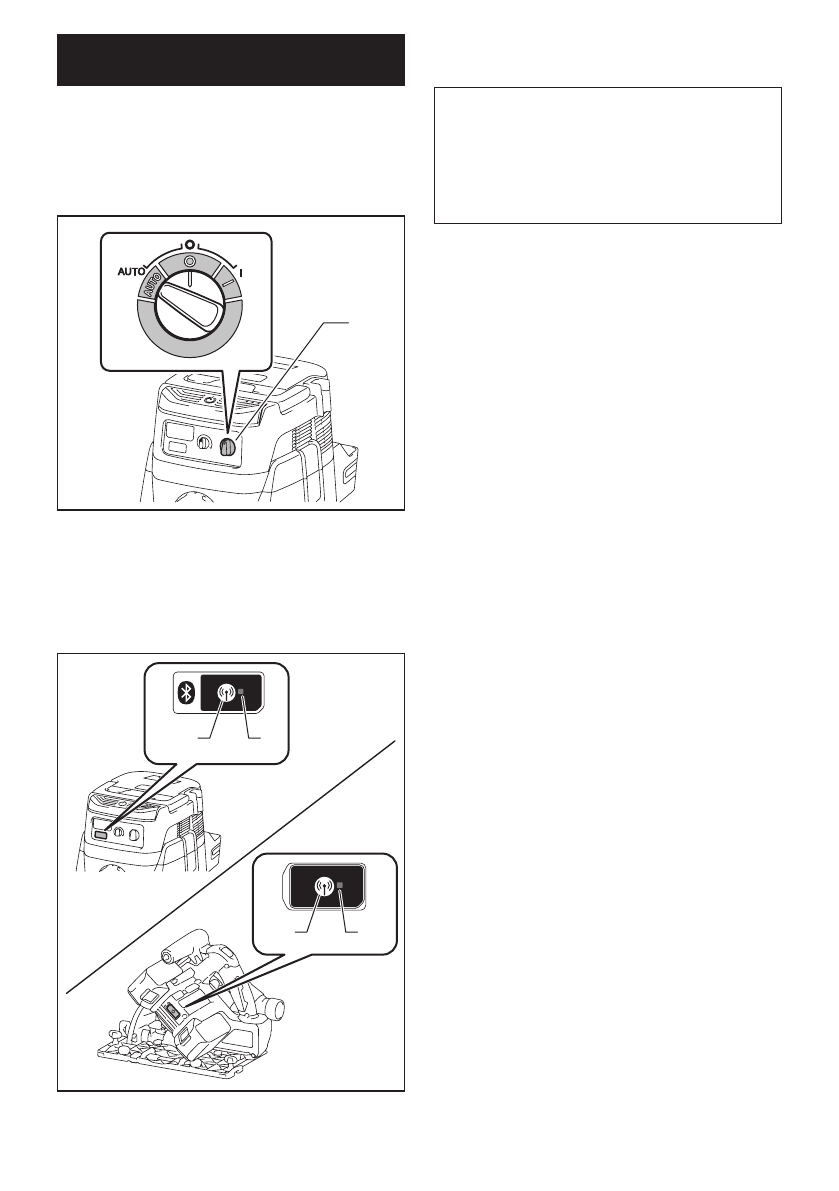 AUTO
O
I
AUTO