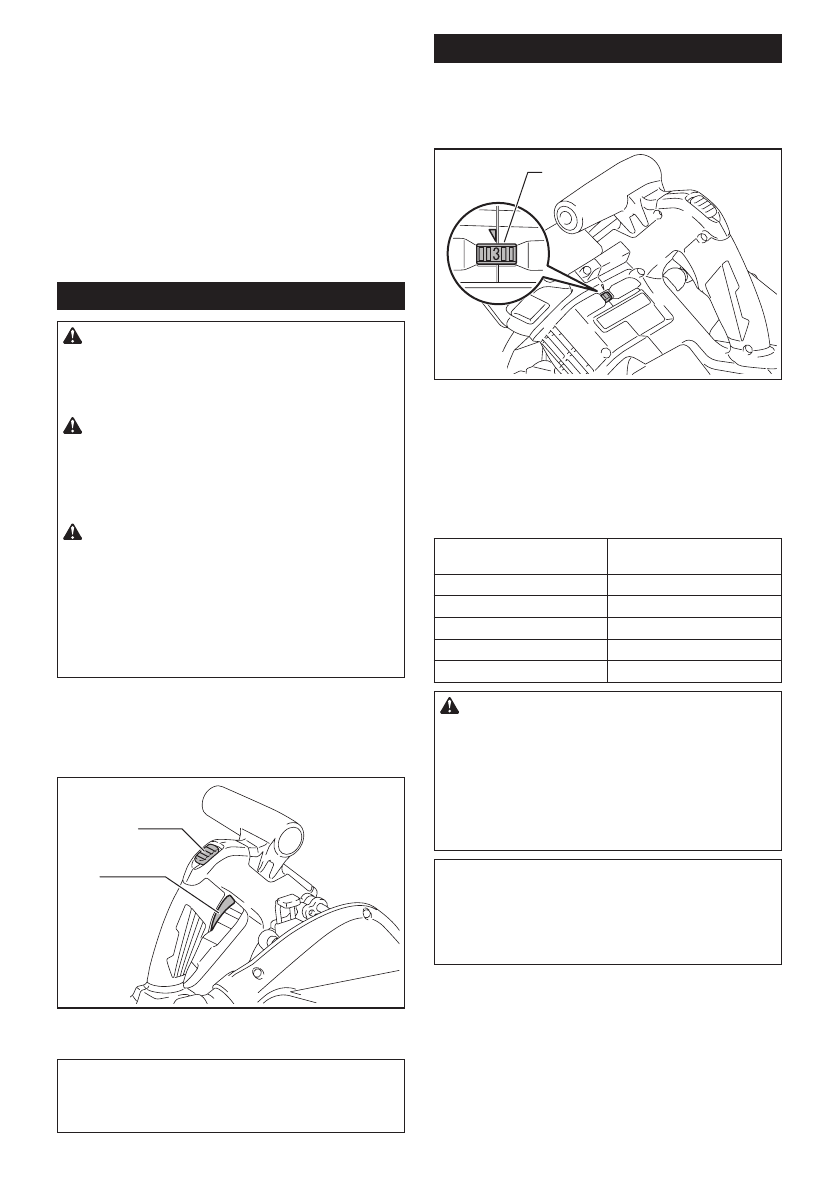 3