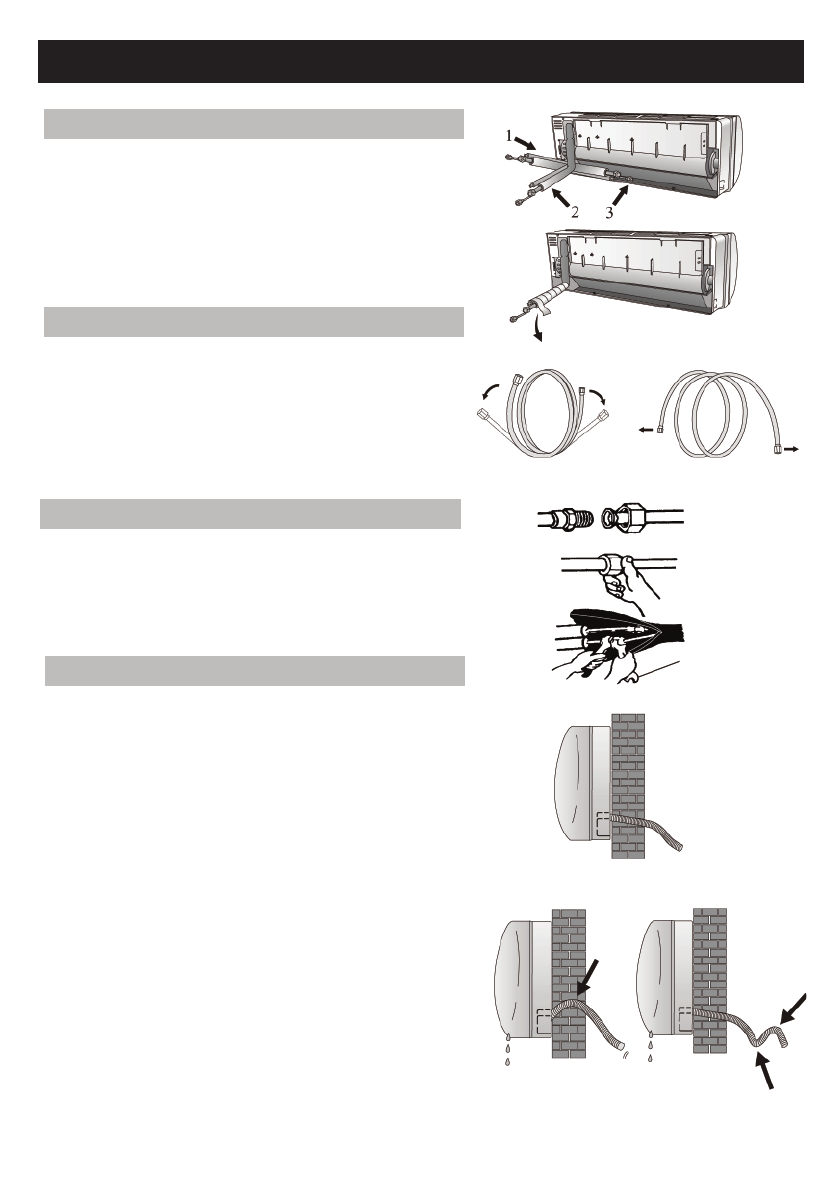 1

2

3