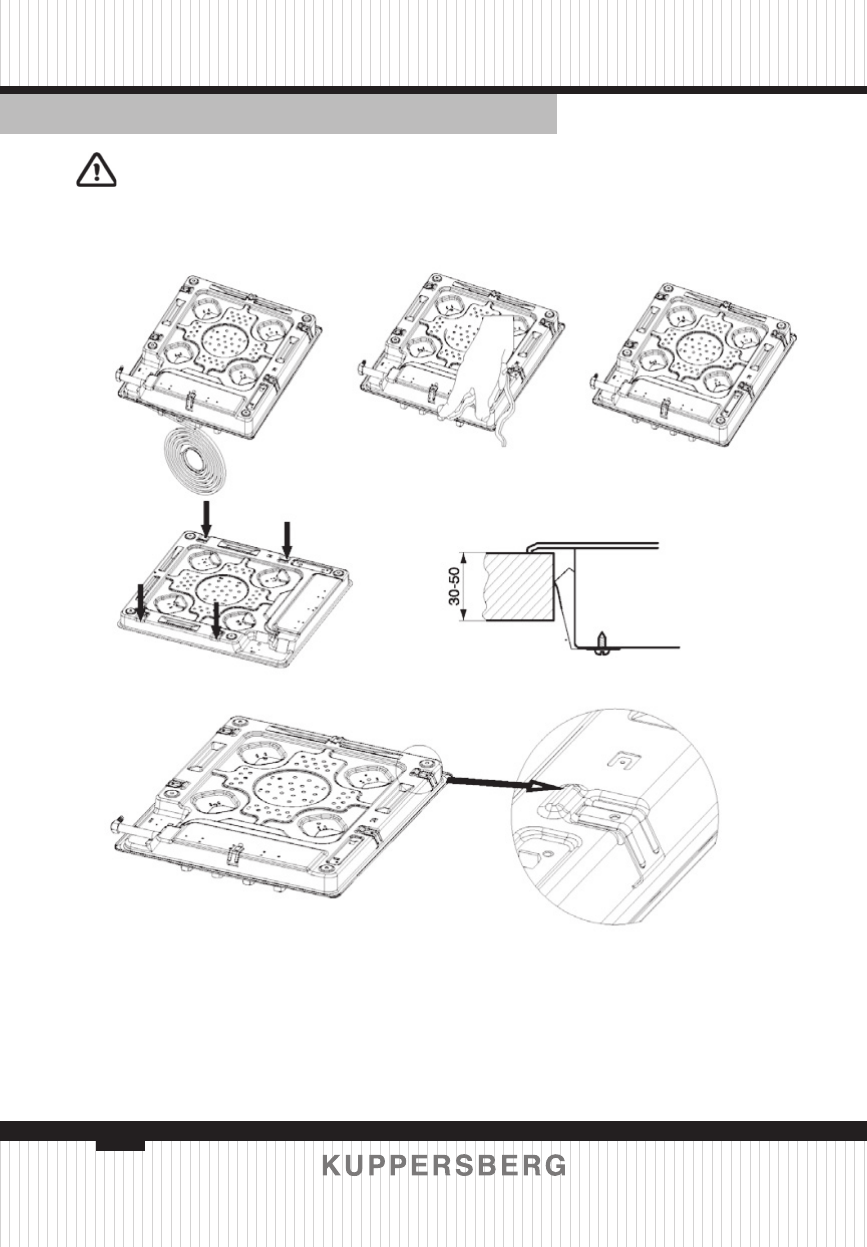 30-50

KUPPERSBERG