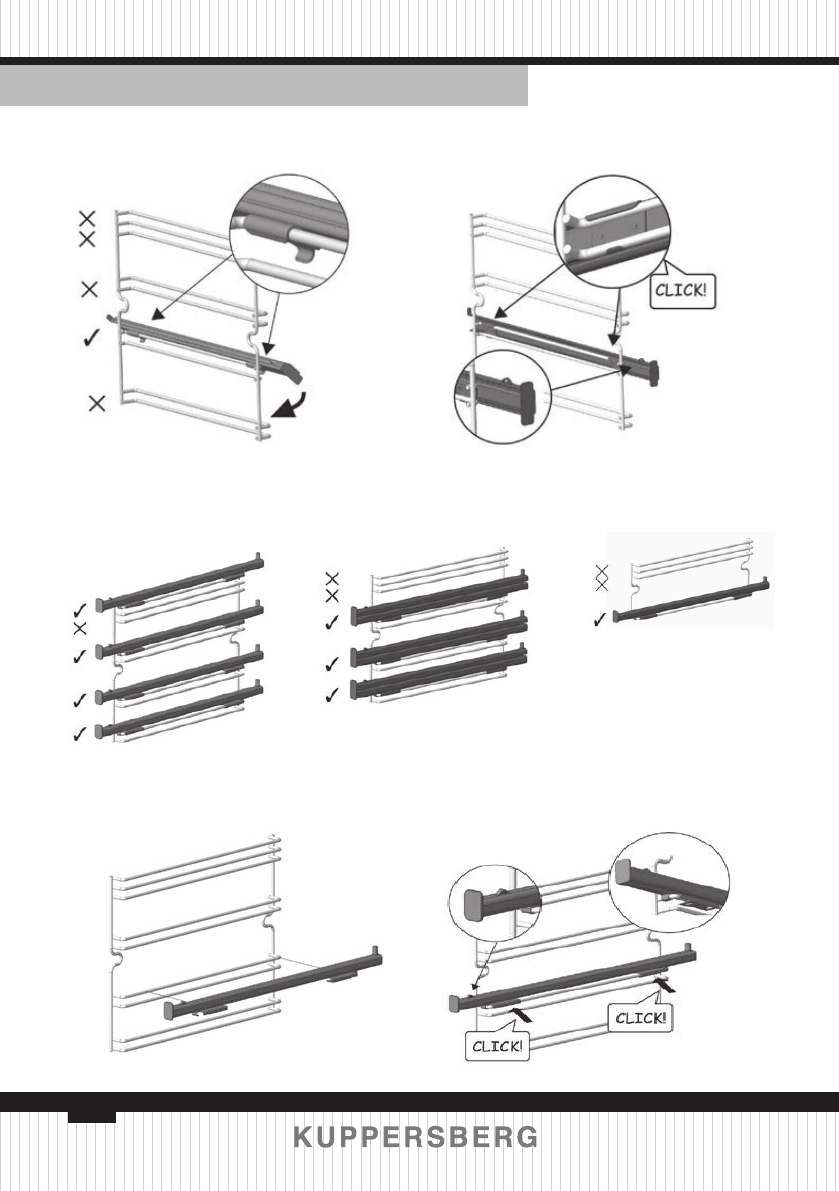 CLICK!

CLICK!

CLICK!

KUPPERSBERG