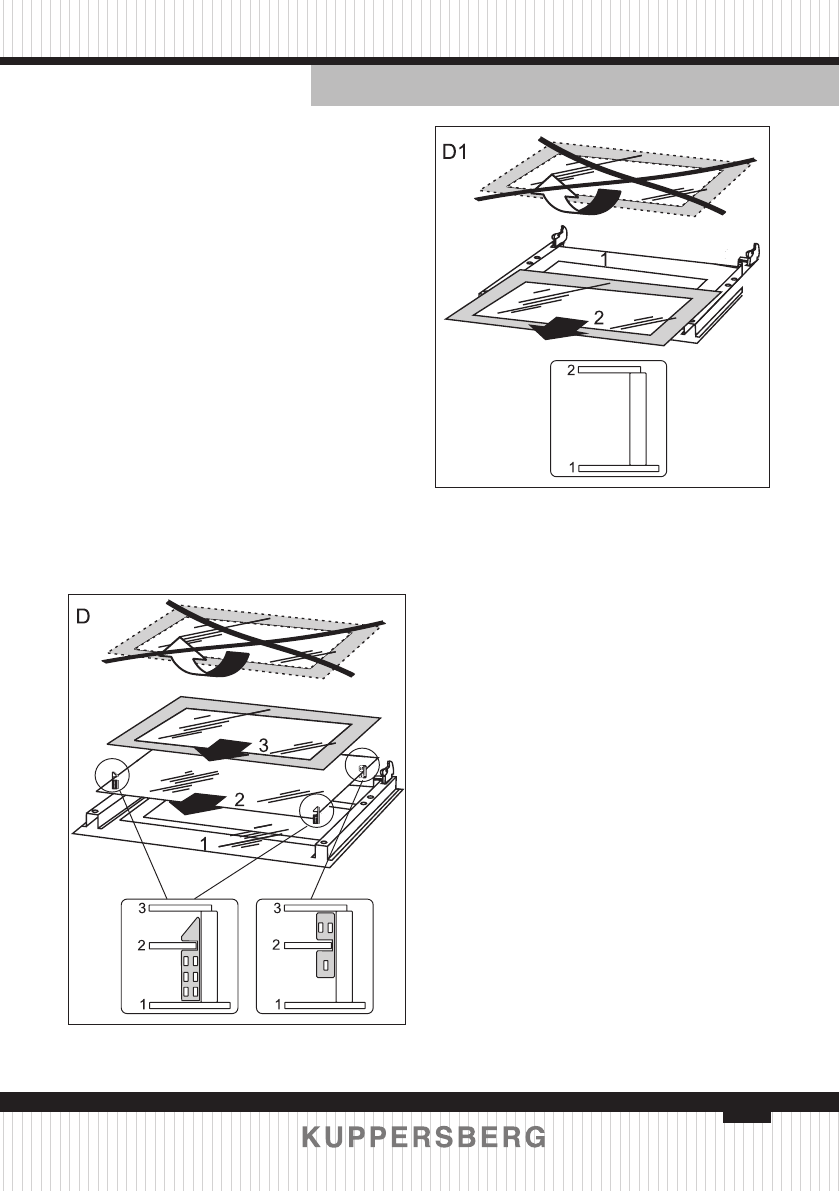 D1

1

2

2

1

D

3

2

1

3

2

1

3

2

1

KUPPERSBERG