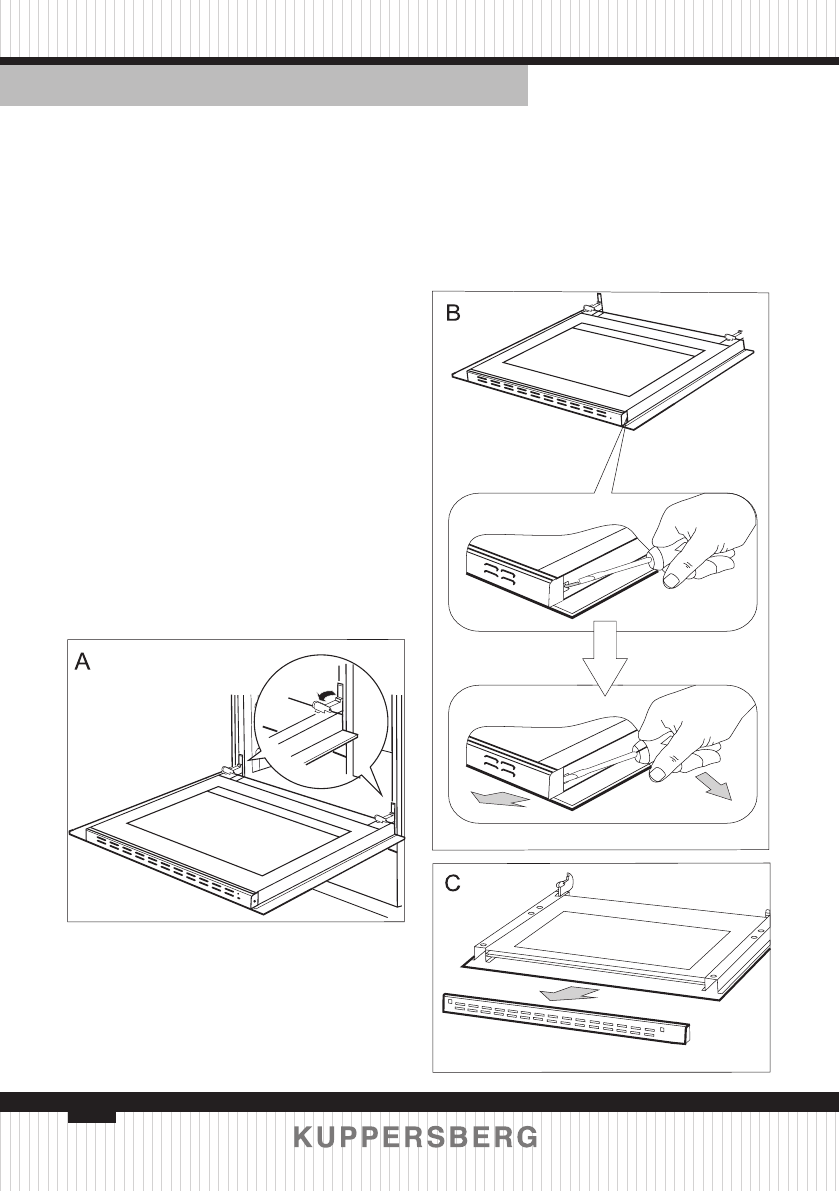 B

A

C

KUPPERSBERG