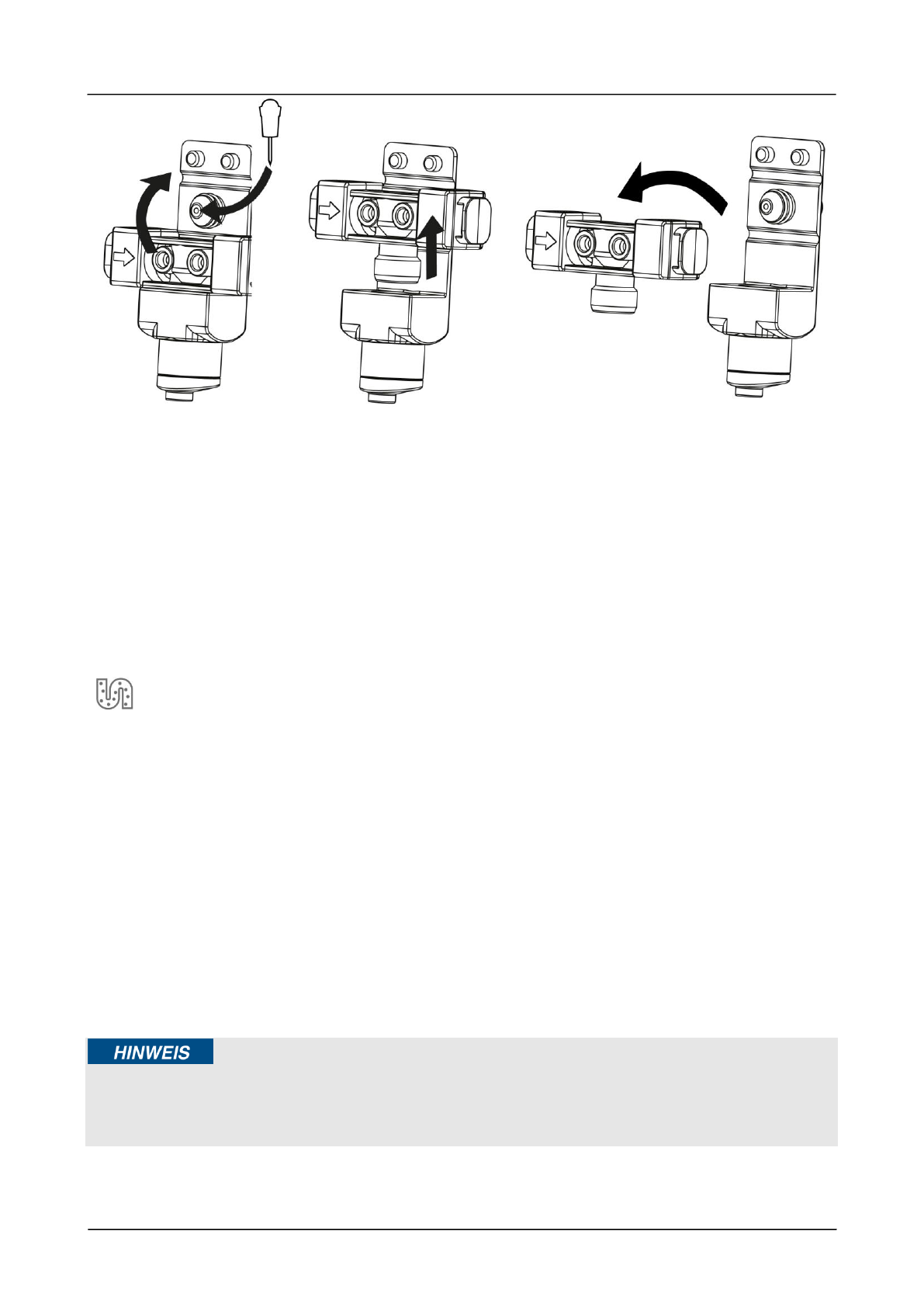 HINWEIS