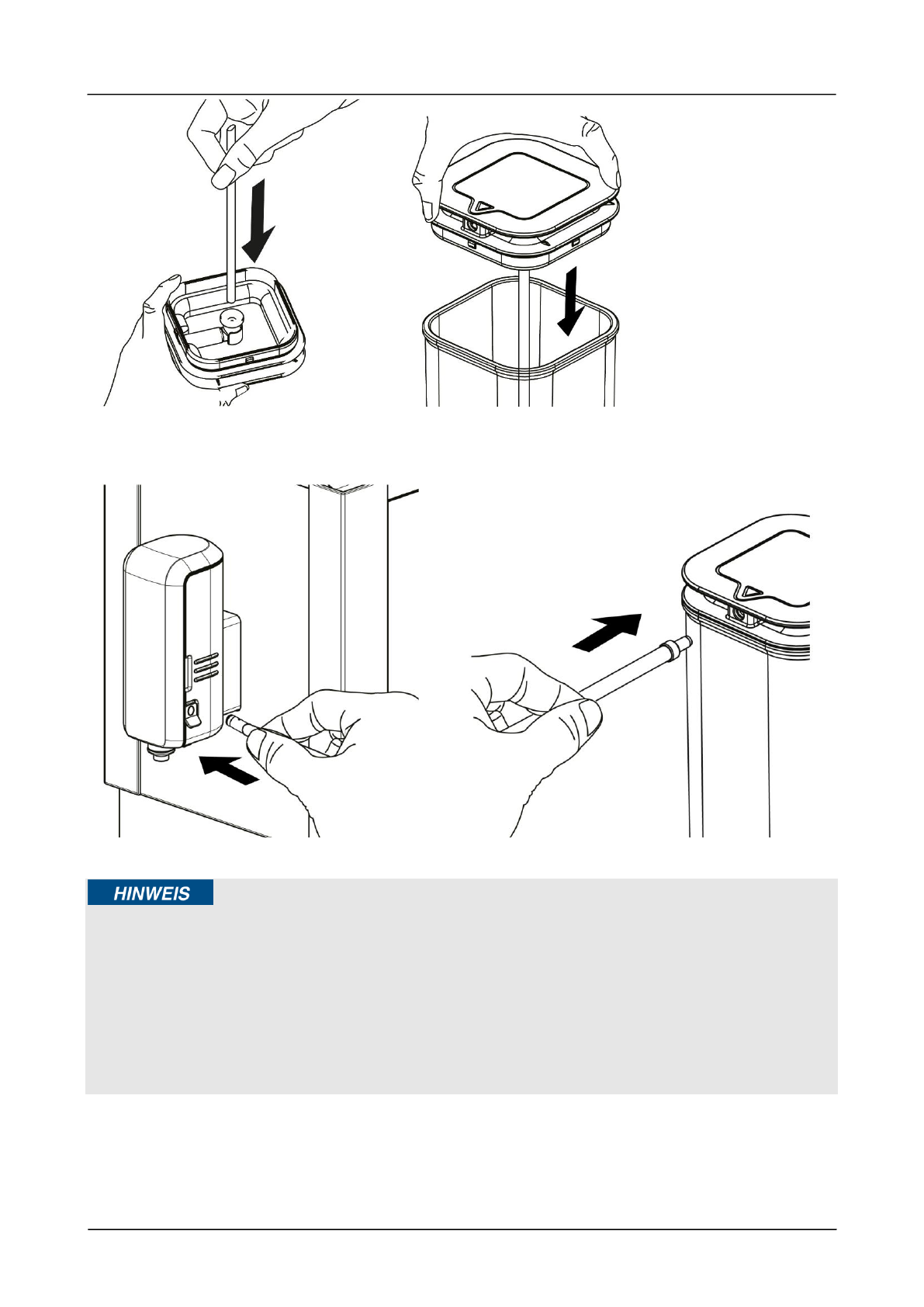 HINWEIS