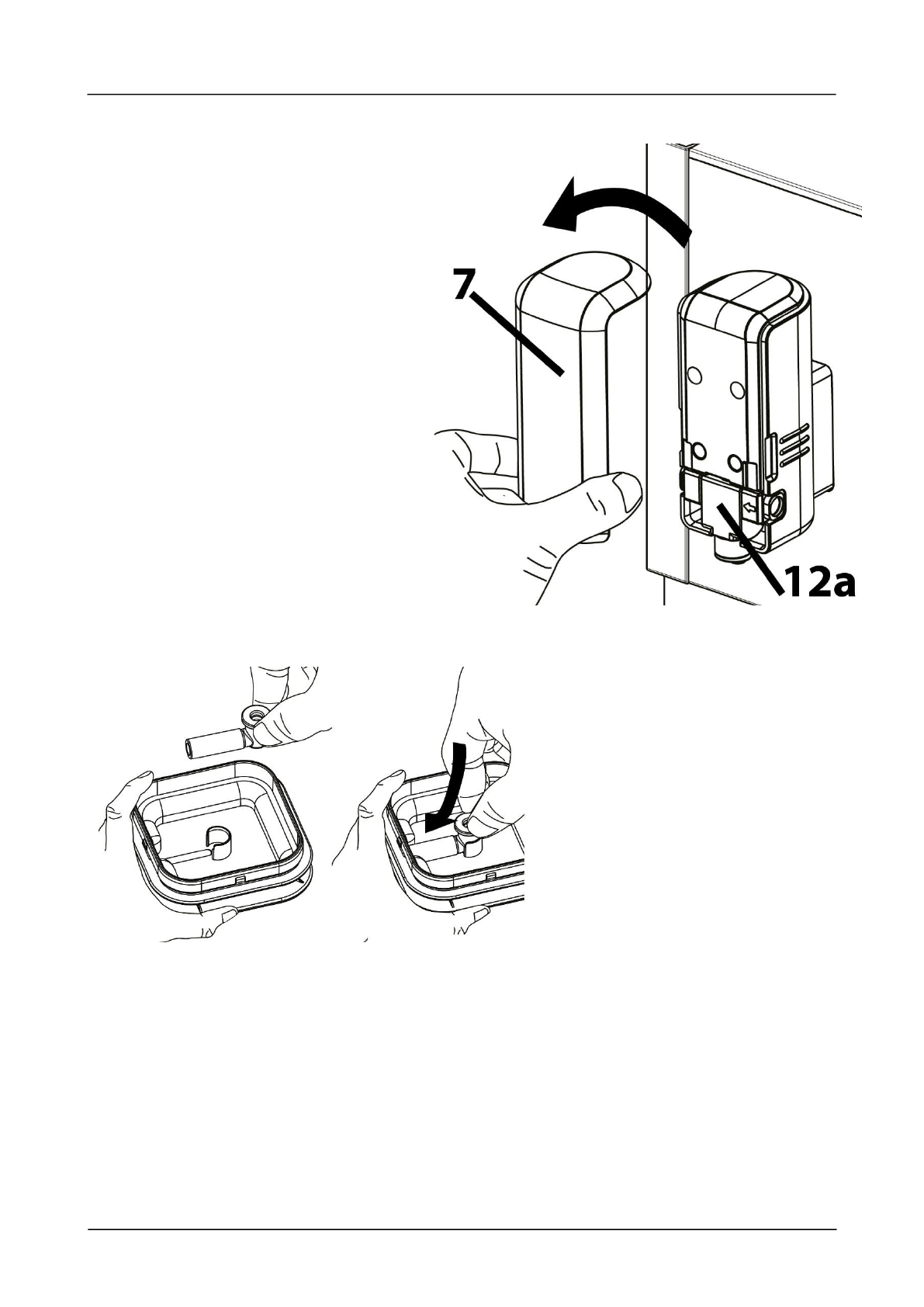 7

12a