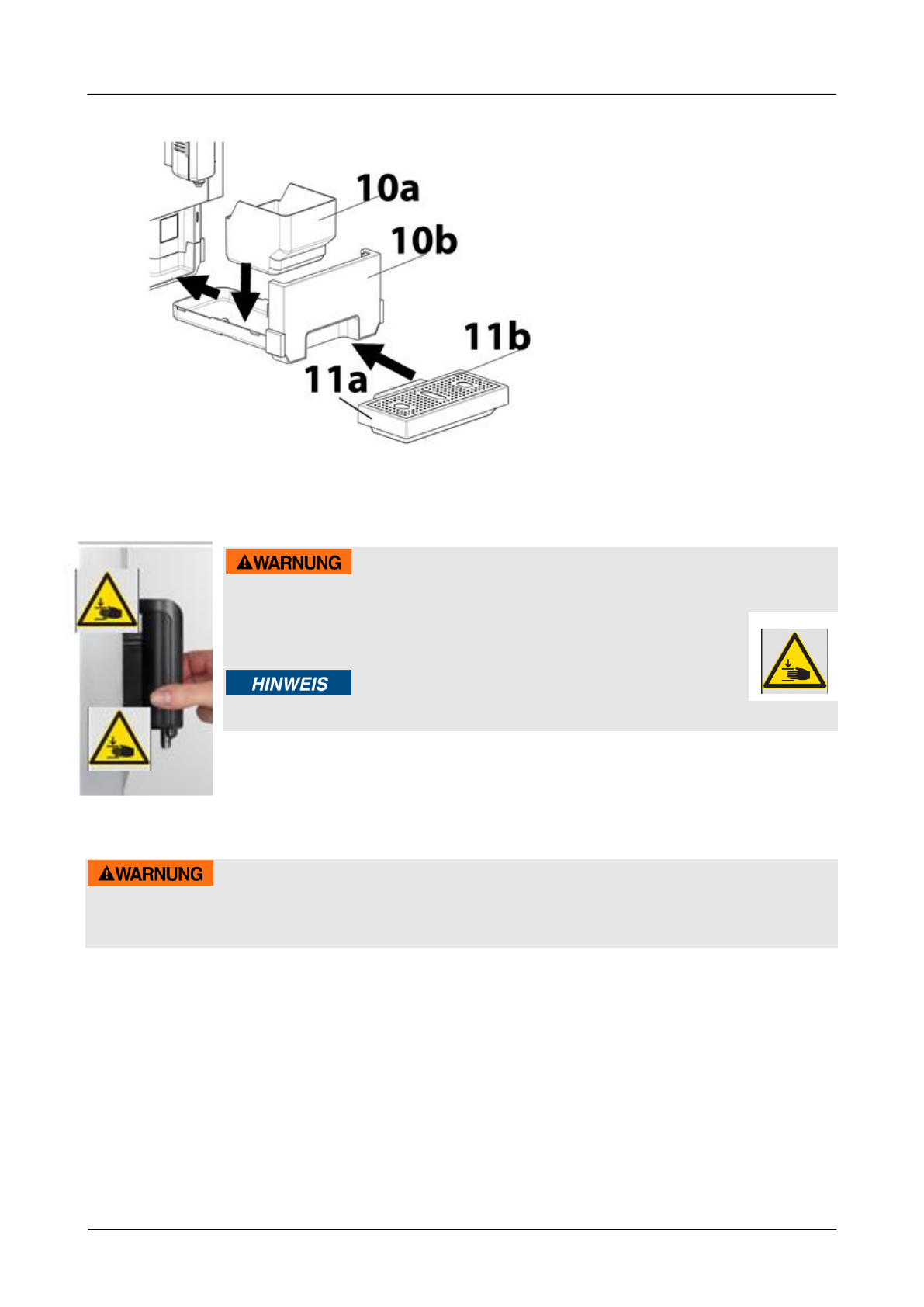 10a

10b

11b

11a

WARNUNG

HINWEIS

WARNUNG