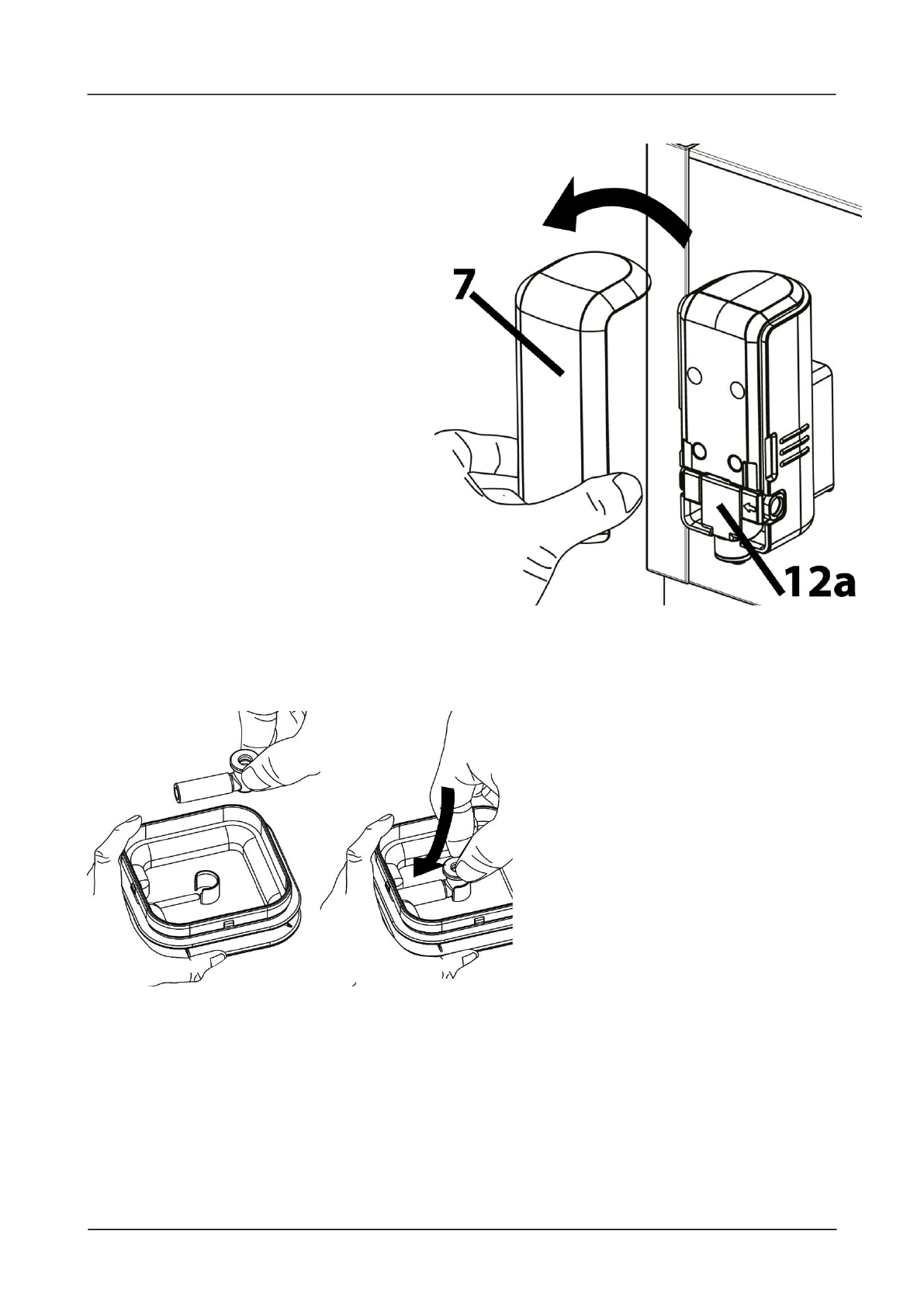 7

12a