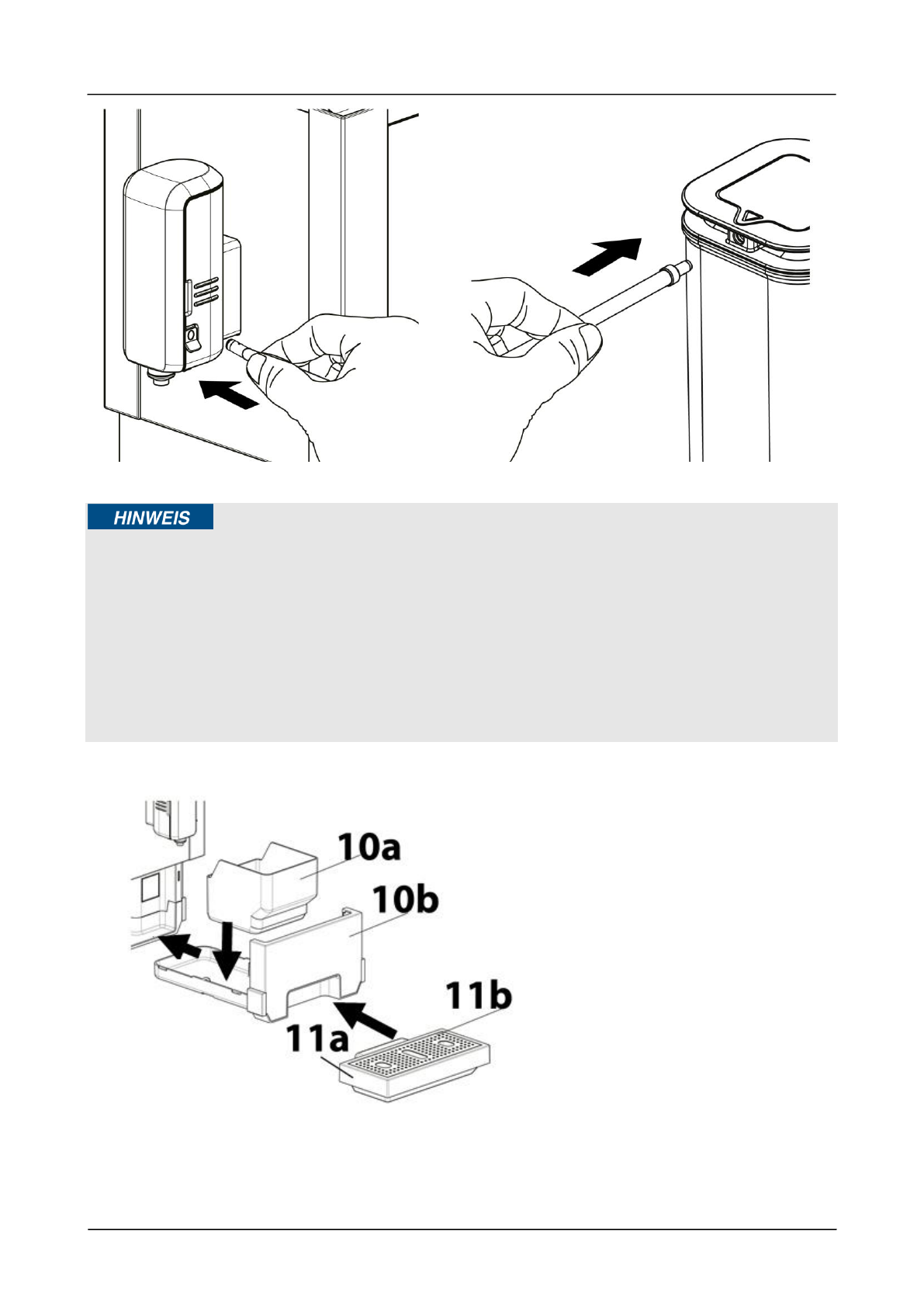 HINWEIS

10a
10b
11b
11a