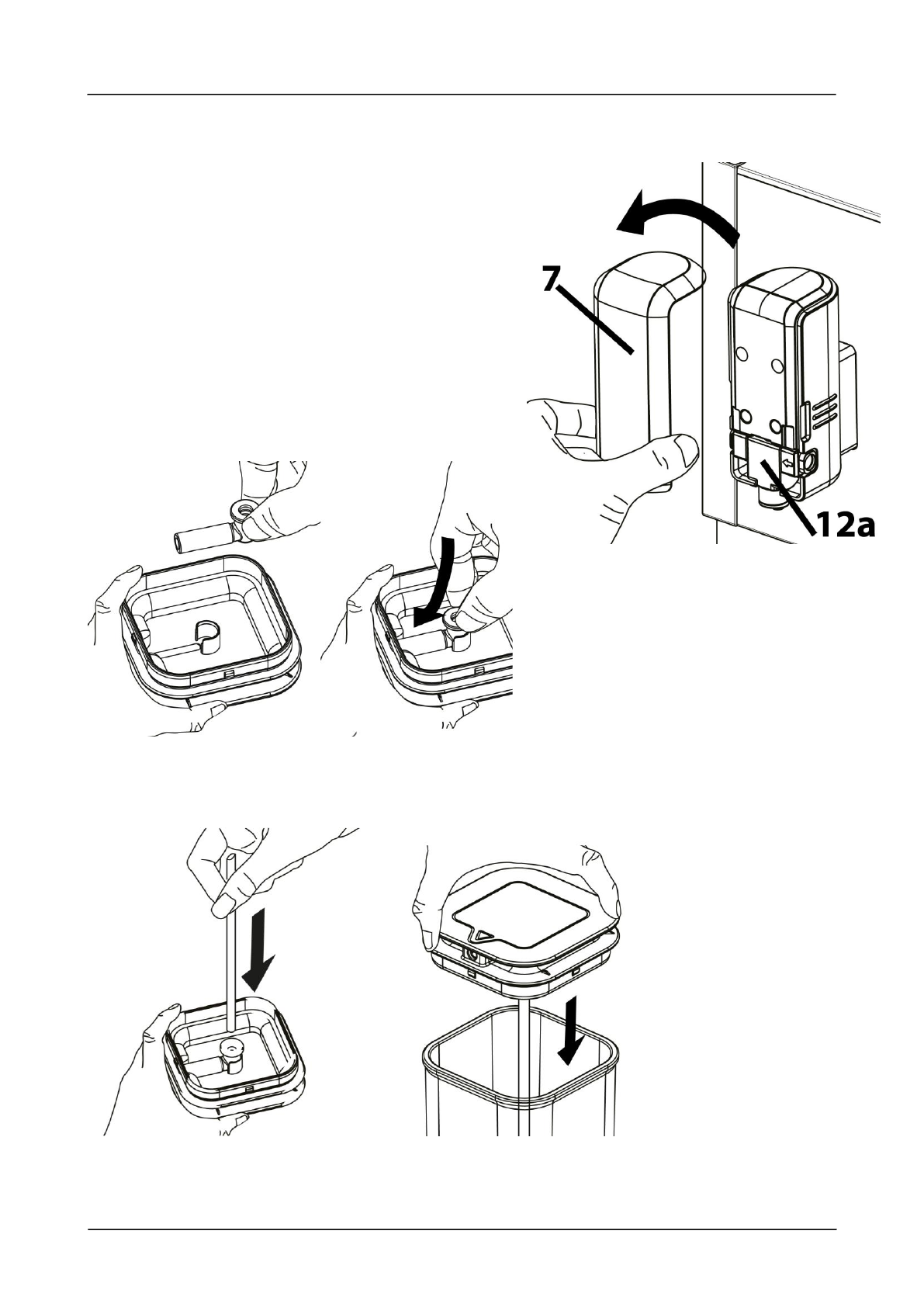 7

12a