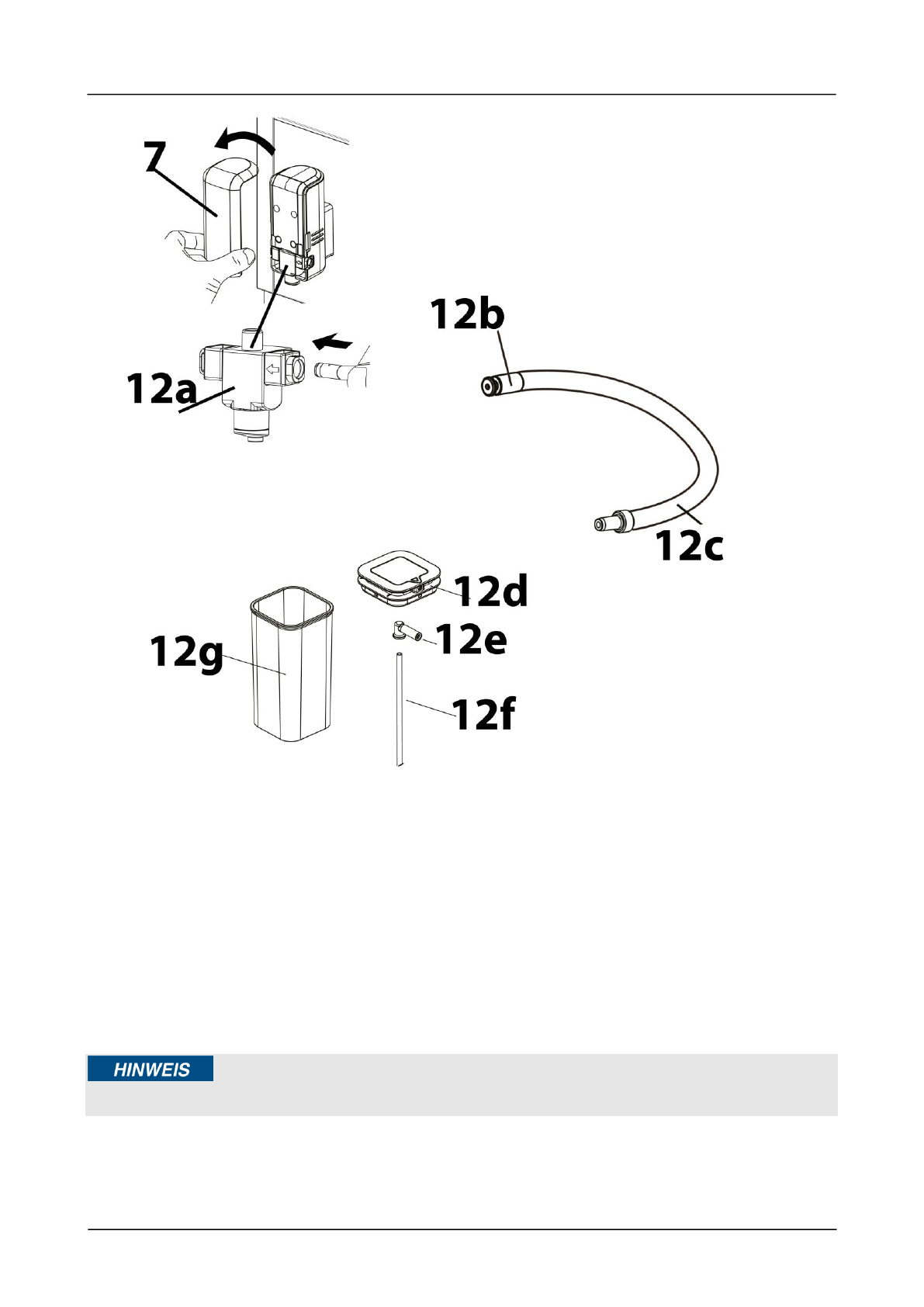 7

12a

12b

12c

12d

12e

12g

12f

HINWEIS