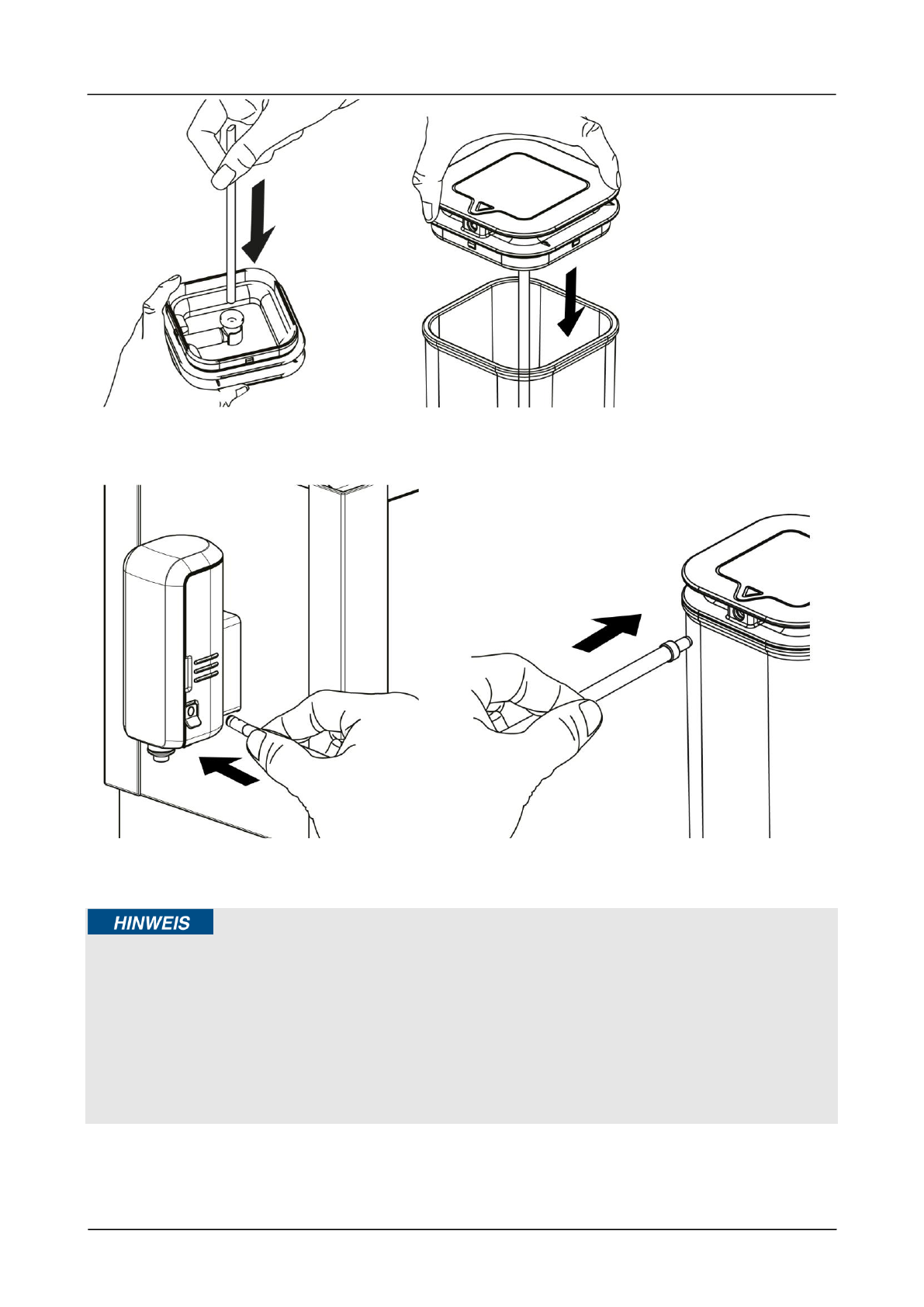 HINWEIS