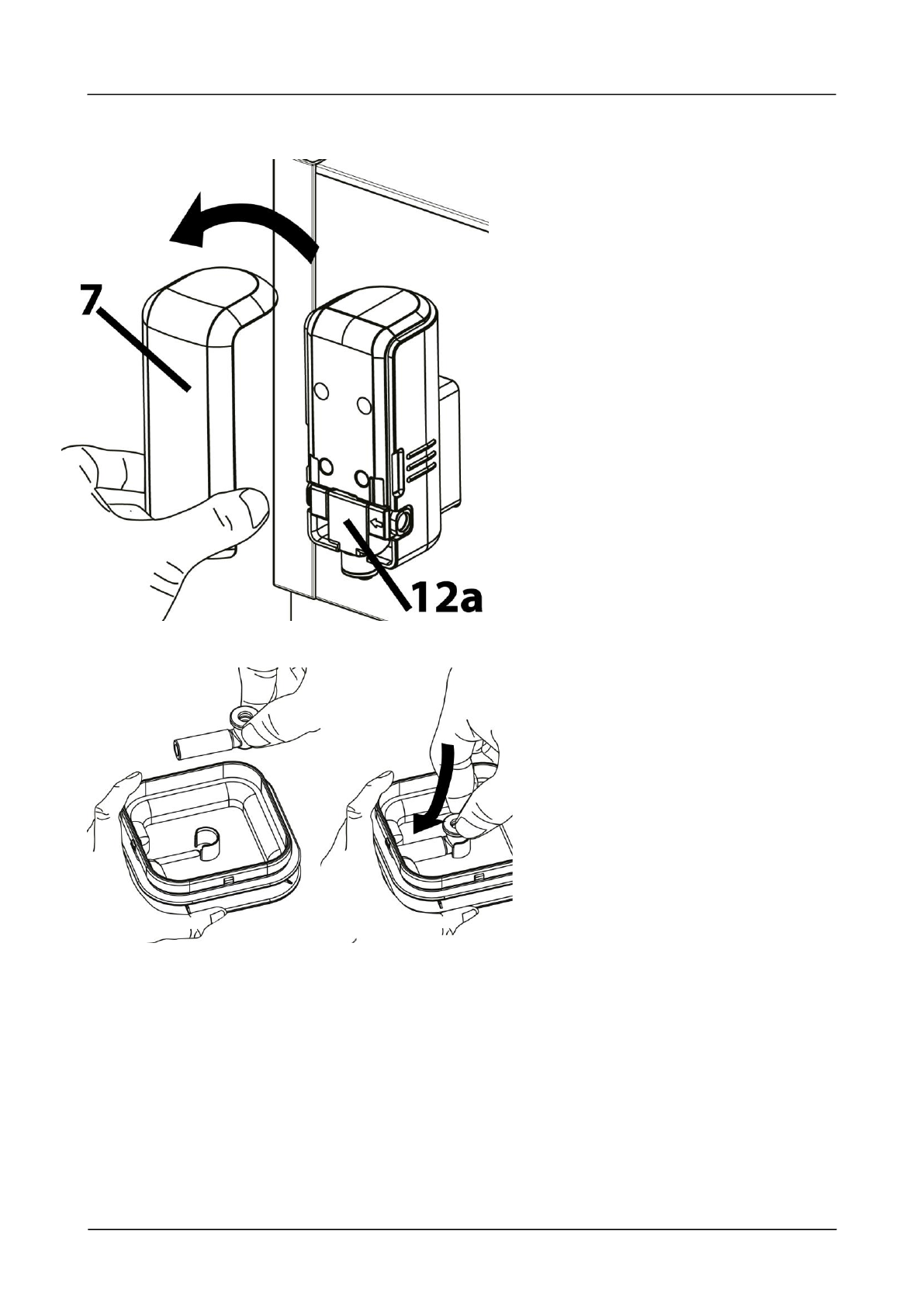 7

12a