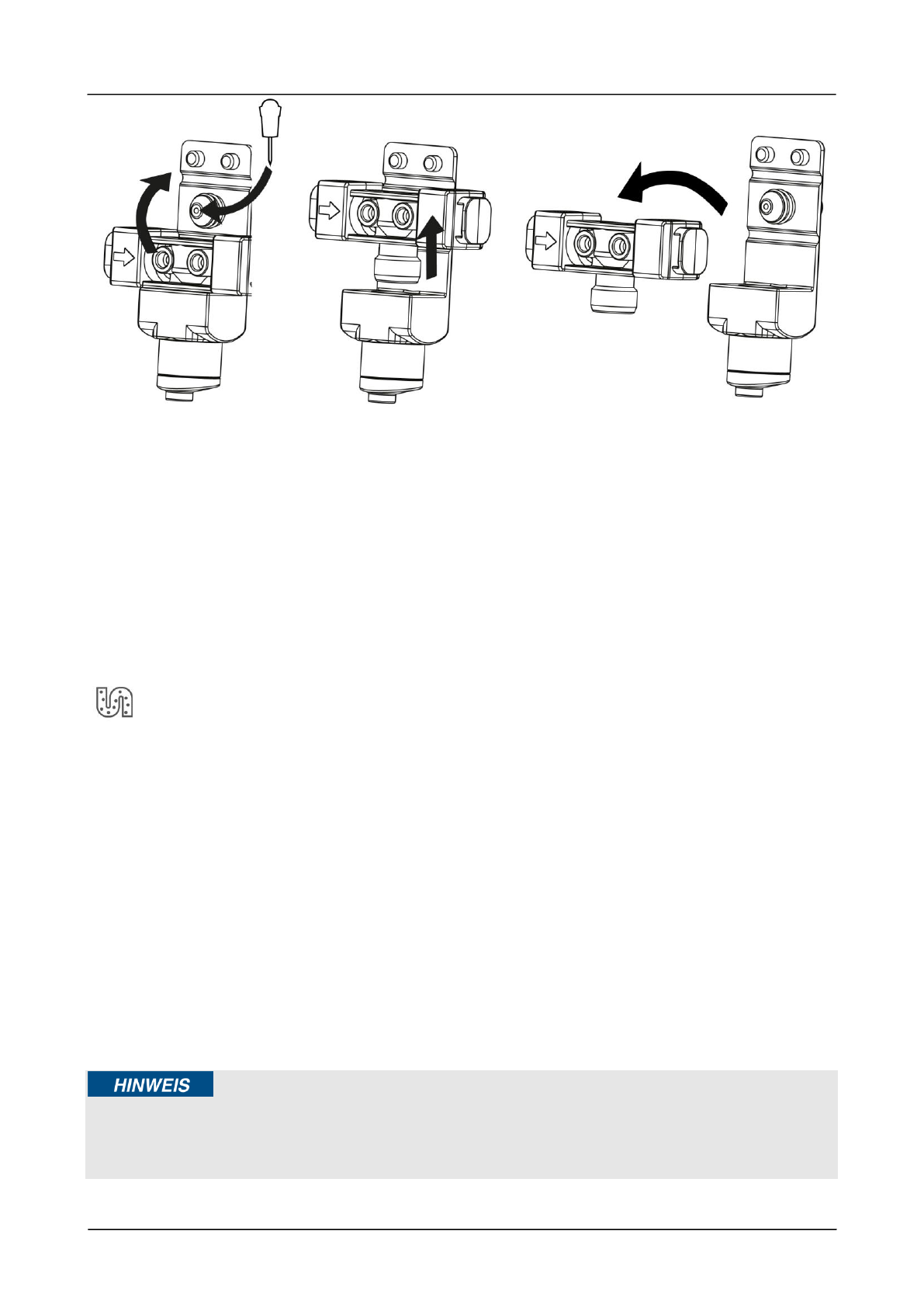 HINWEIS