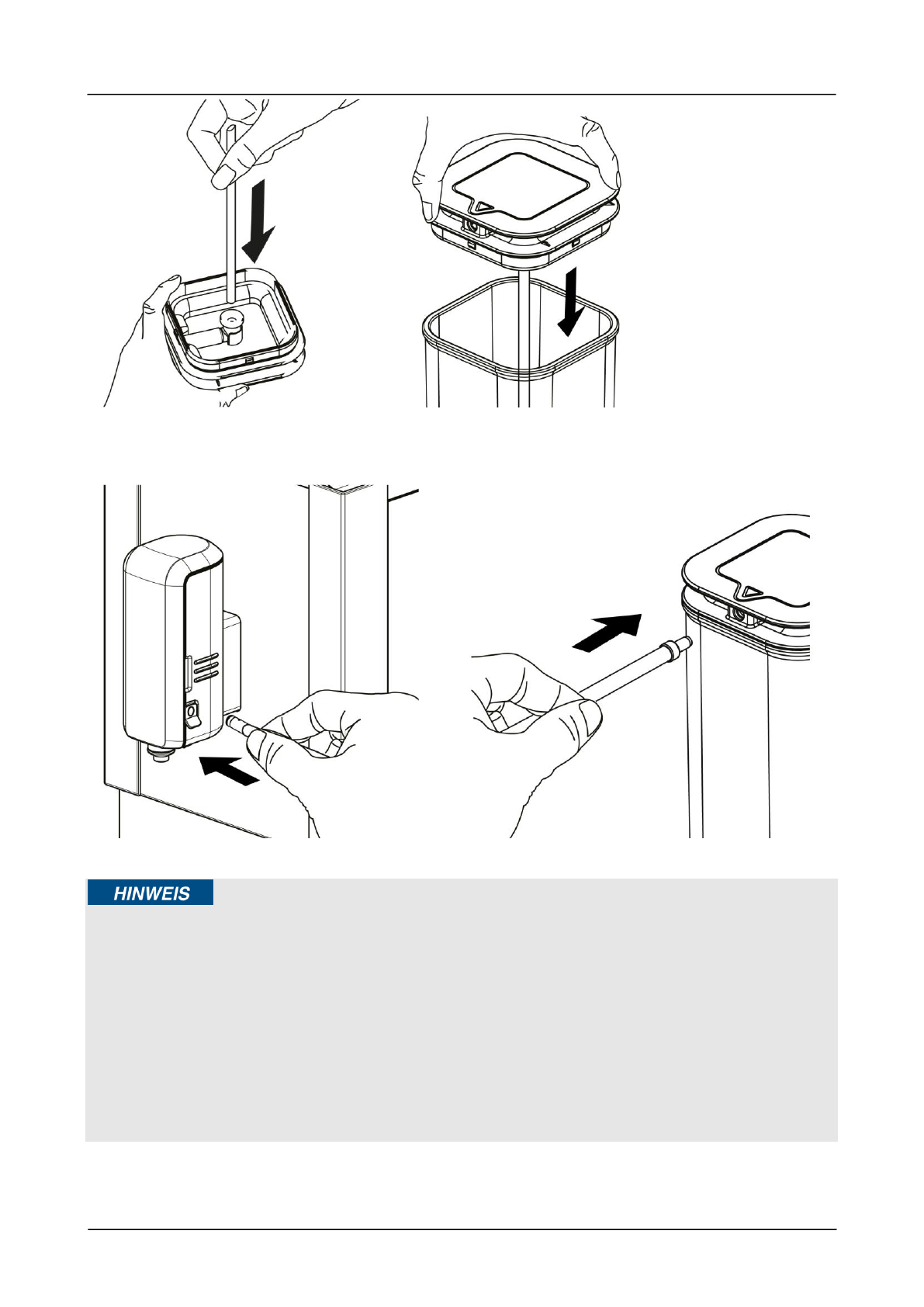 HINWEIS