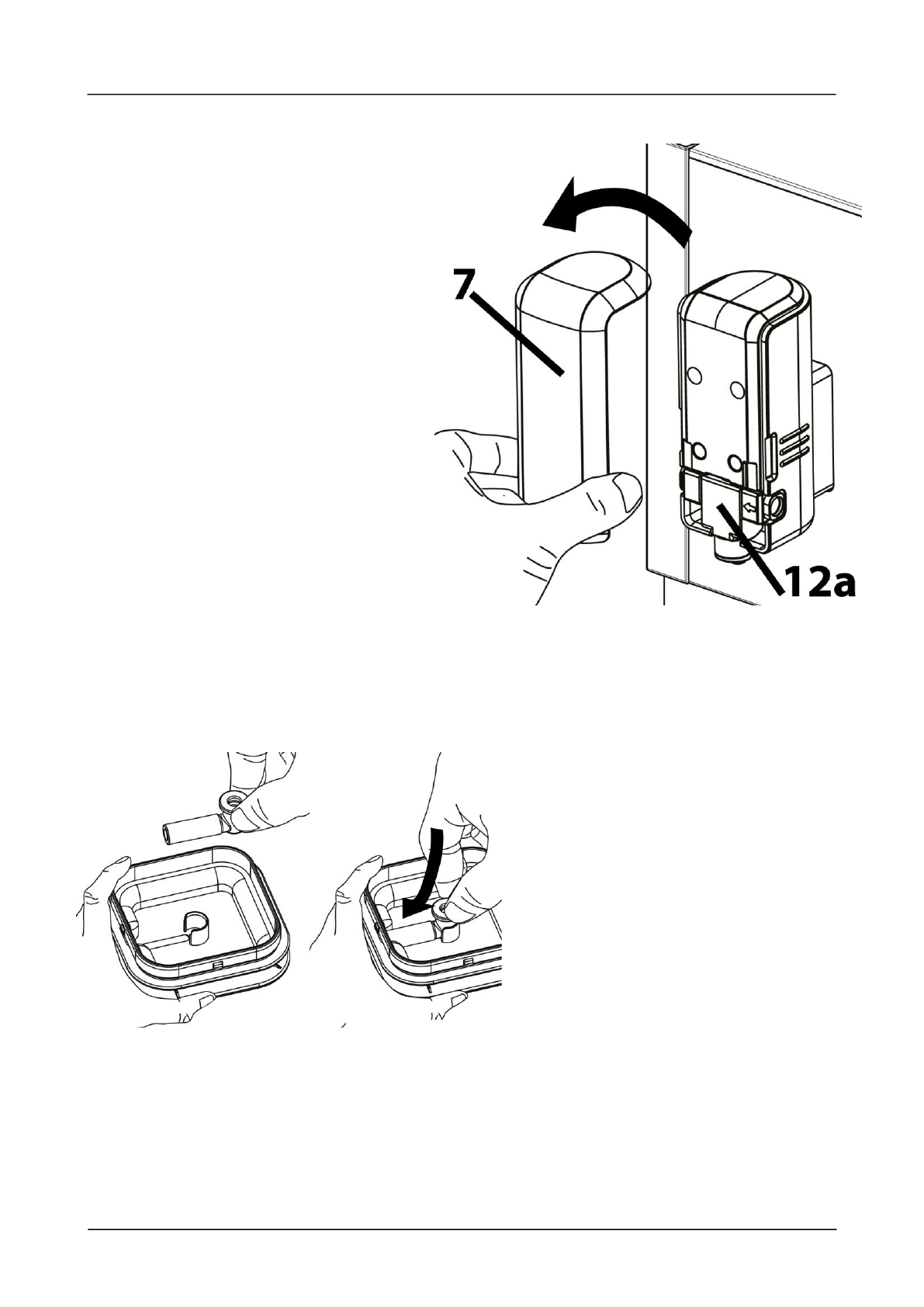 7

12a