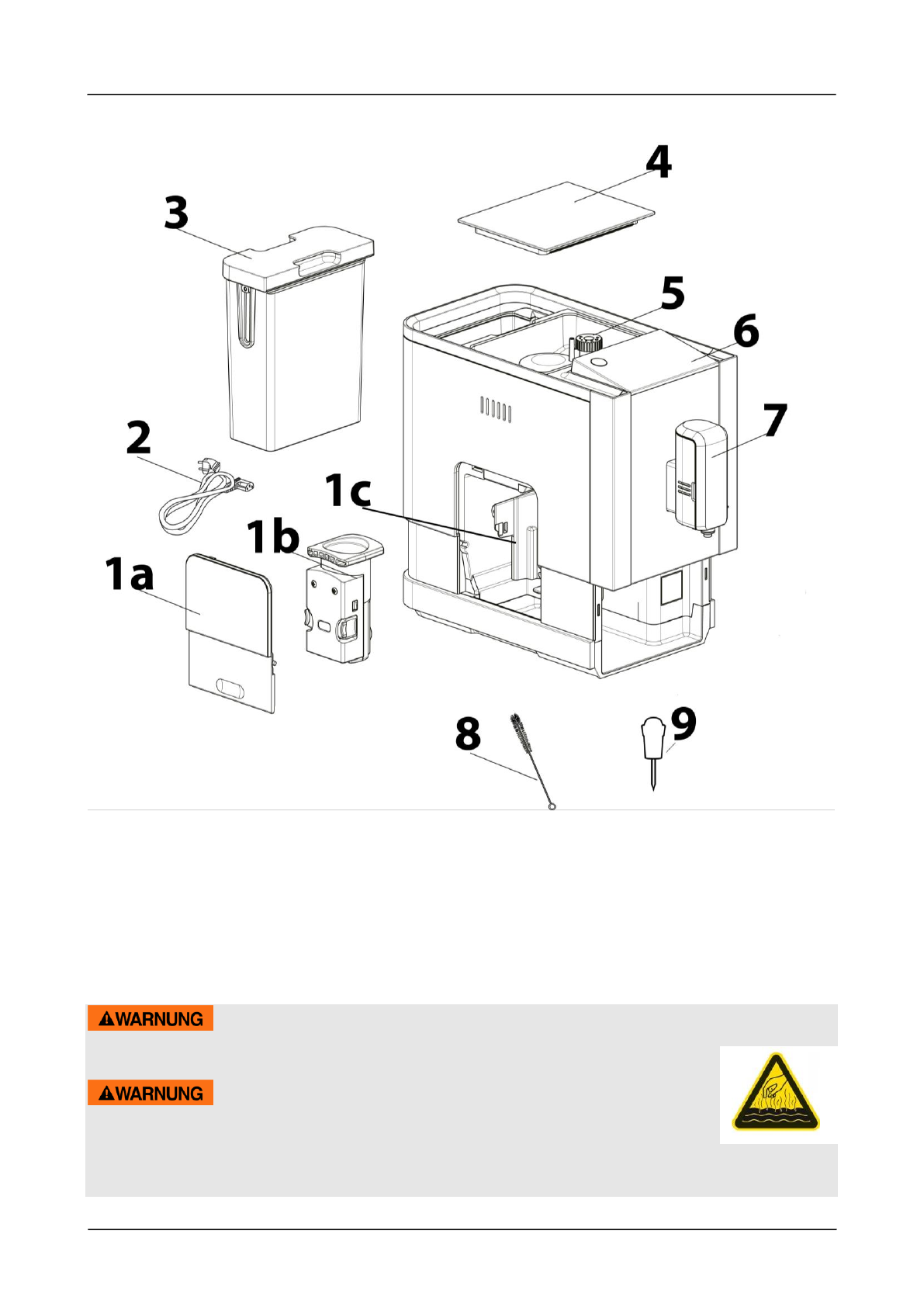 4

3

5

6

7

2

1c

1b

1a

8

9

⚠WARNUNG

⚠WARNUNG