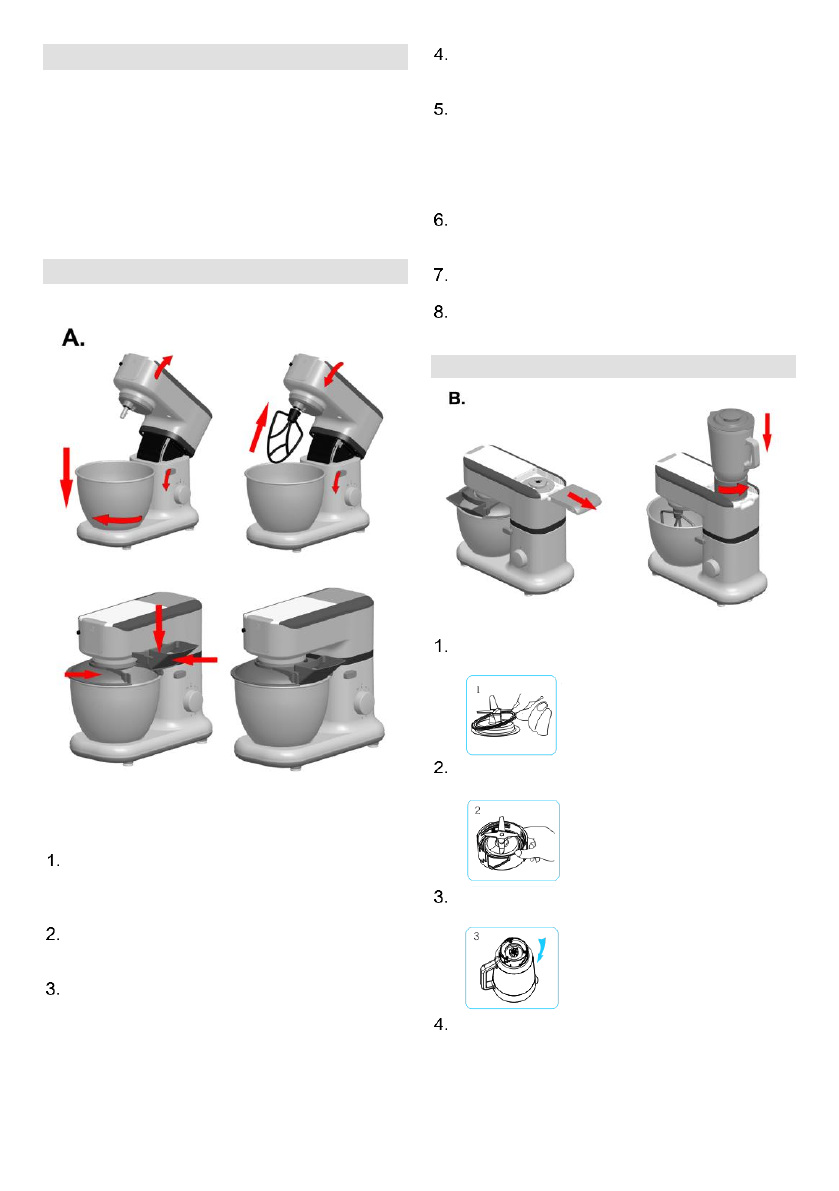 4.

5.

6.

7.

8.

A.

B.

1.

1

2.

2

3.

3

4.

1.

2.

3.