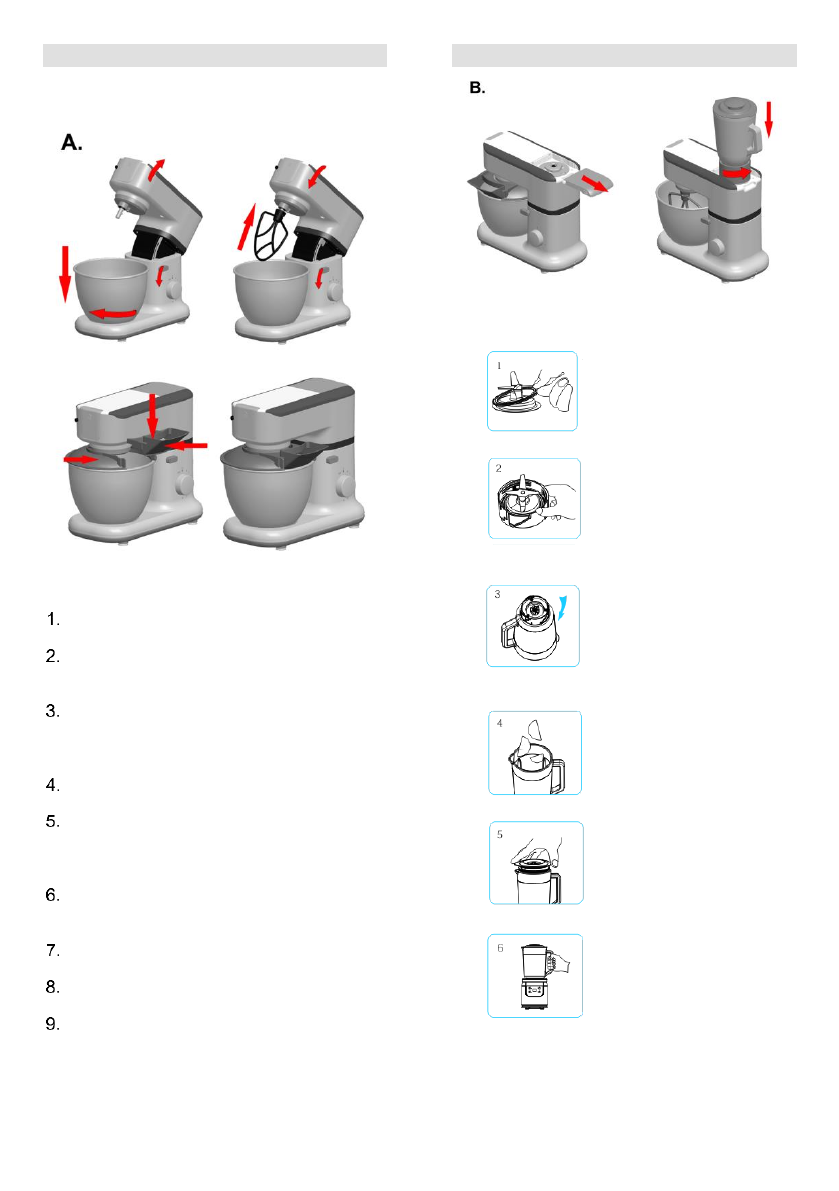 A.

1.
2.
3.
4.
5.
6.
7.
8.
9.

B.

1

2

3

4

5

6