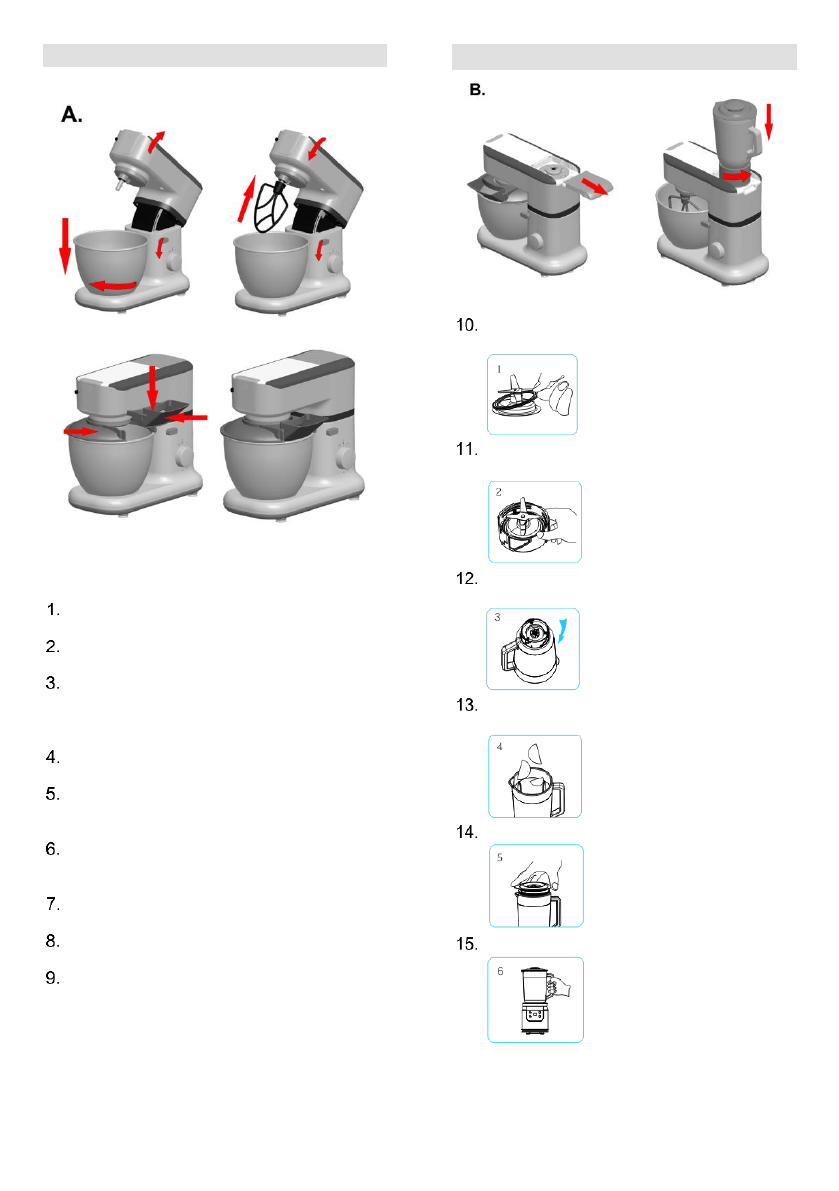 A.

1.

2.

3.

4.

5.

6.

7.

8.

9.

B.

10.

1

11.

2

12.

3

13.

4

14.

5

15.

6