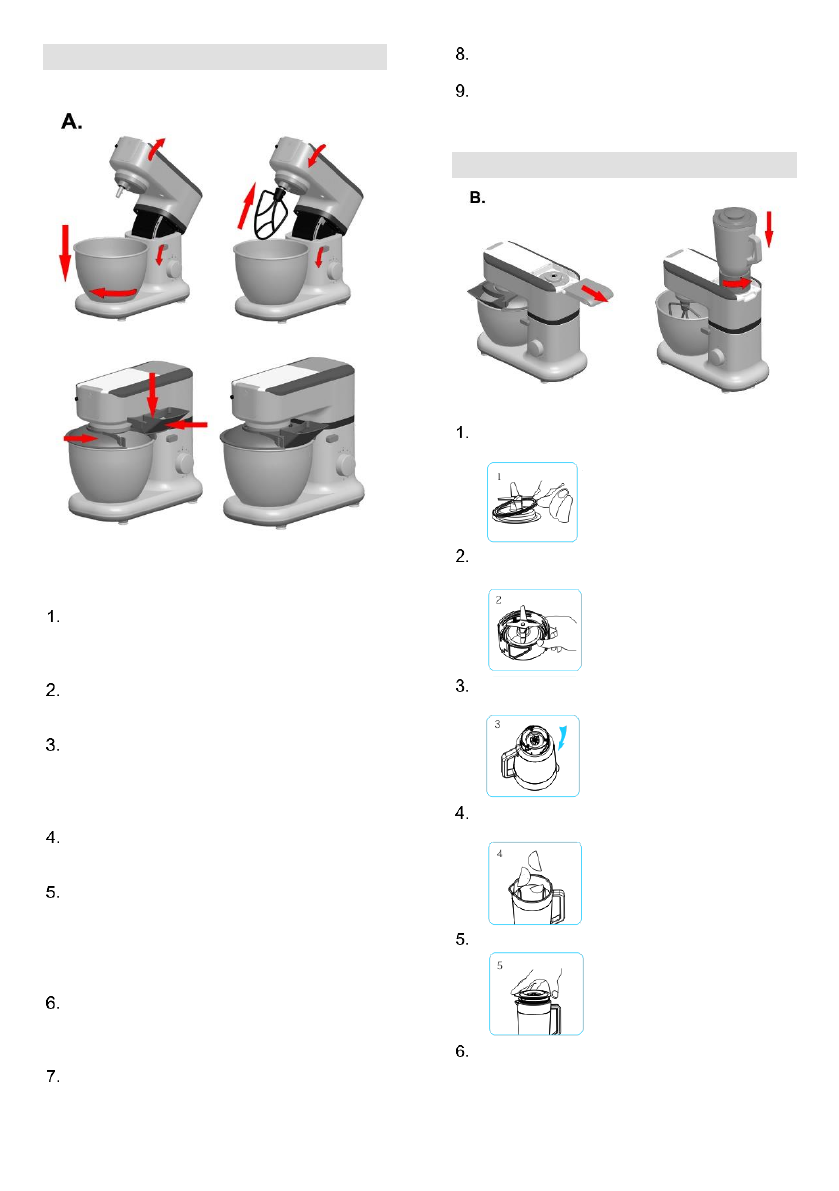 A.

1.

2.

3.

4.

5.

6.

7.

8.

9.

B.

1.

1

2.

2

3.

3

4.

4

5.

5

6.