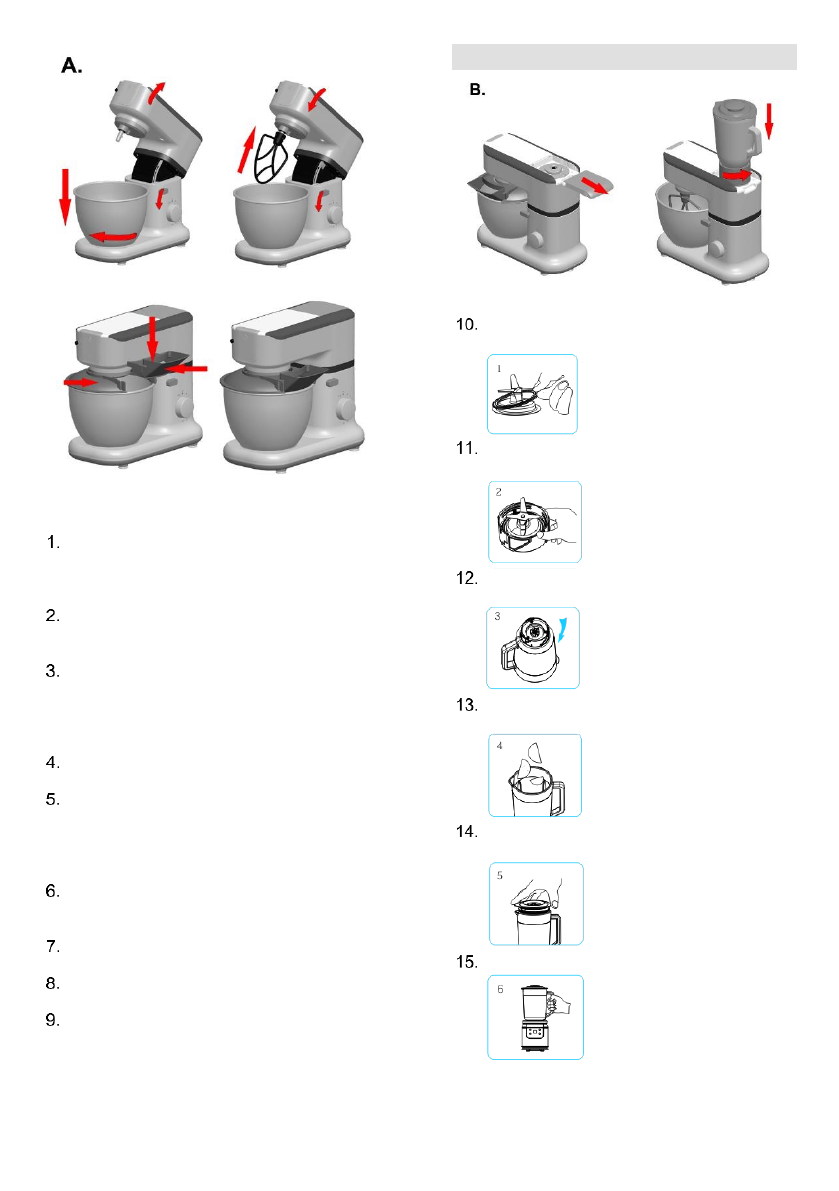 A.

1.

2.

3.

4.

5.

6.

7.

8.

9.

B.

10.

1

11.

2

12.

3

13.

4

14.

5

15.

6