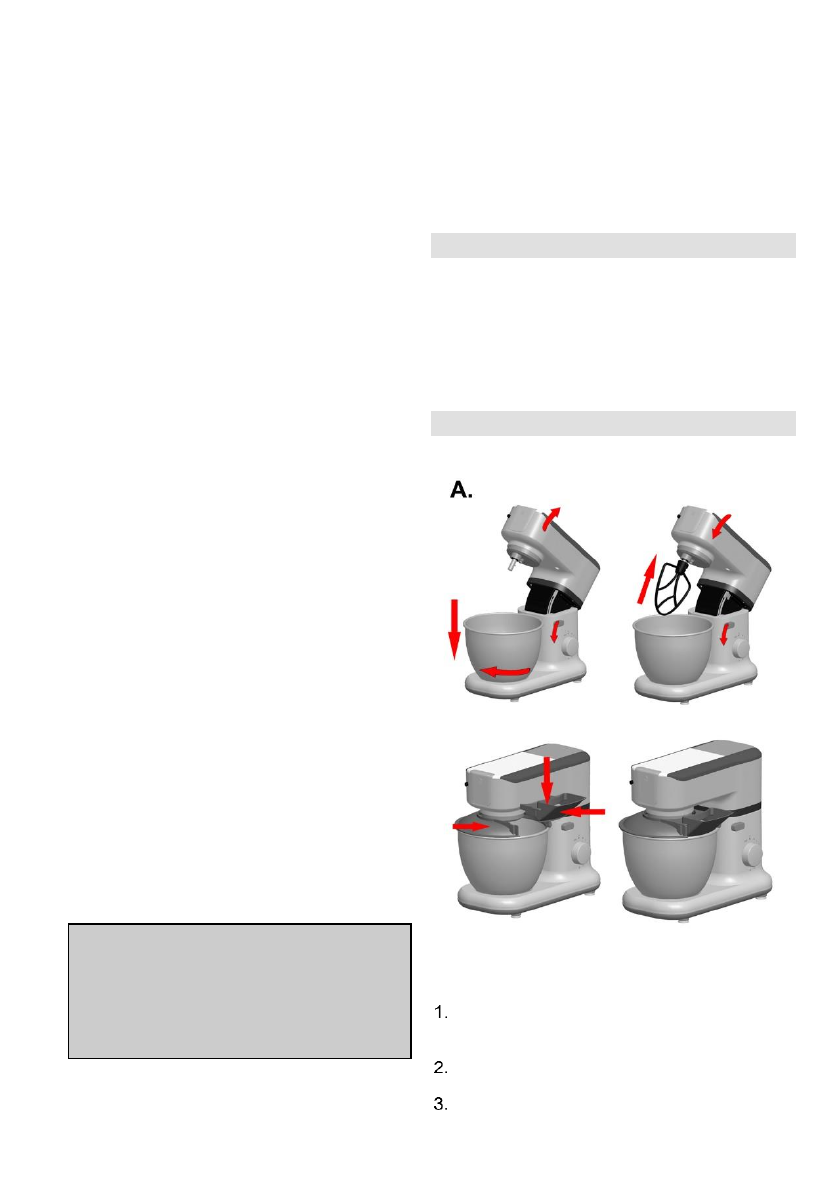 A.

1.

2.

3.