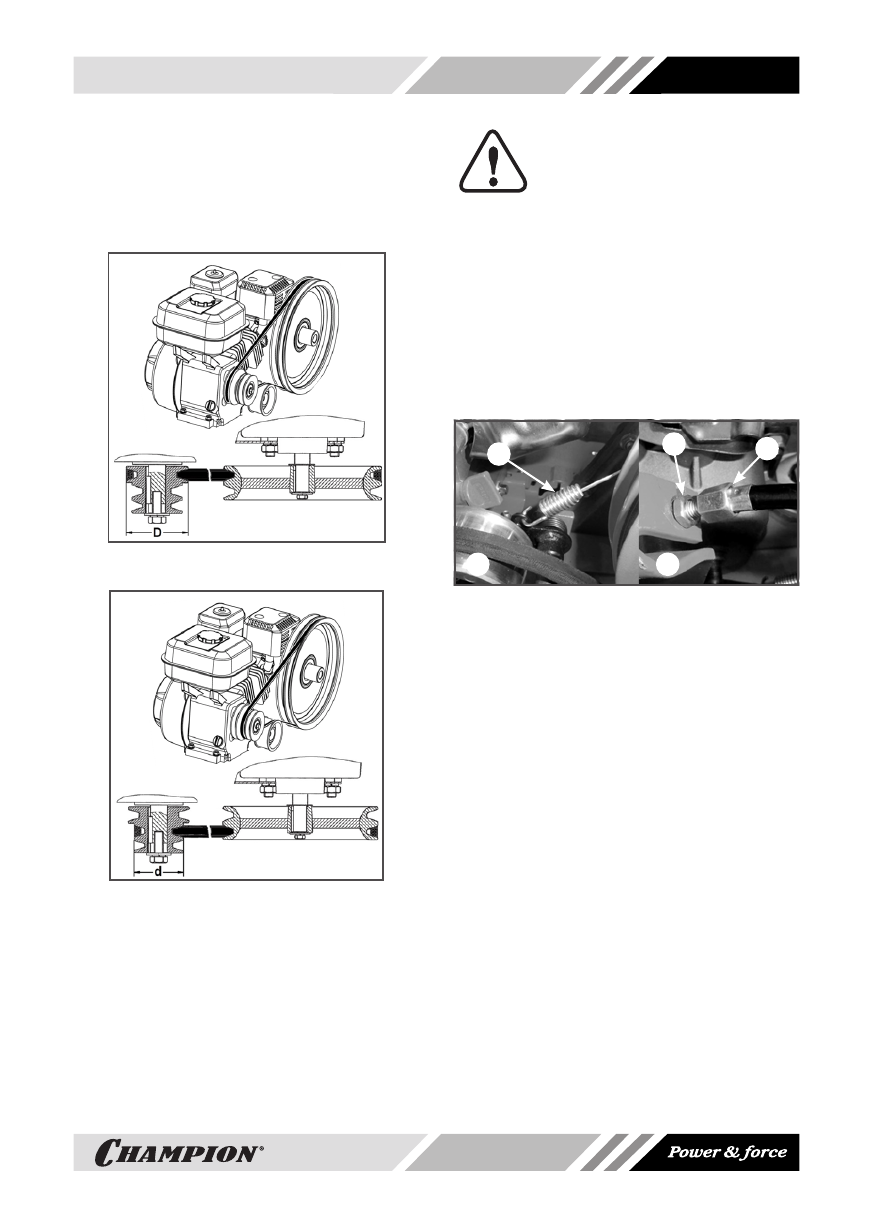 D

d

CHAMPION®

Power & force