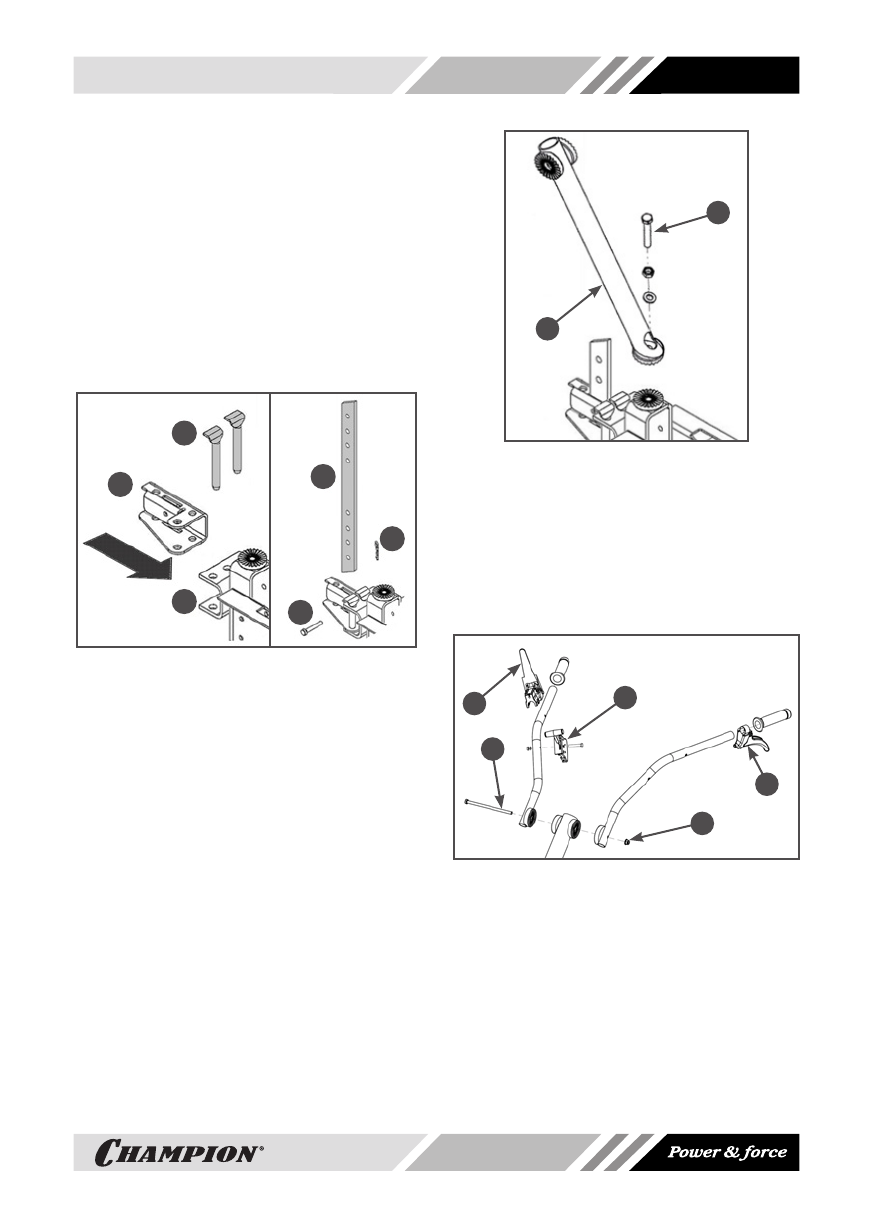 CHAMPION®

Power & force