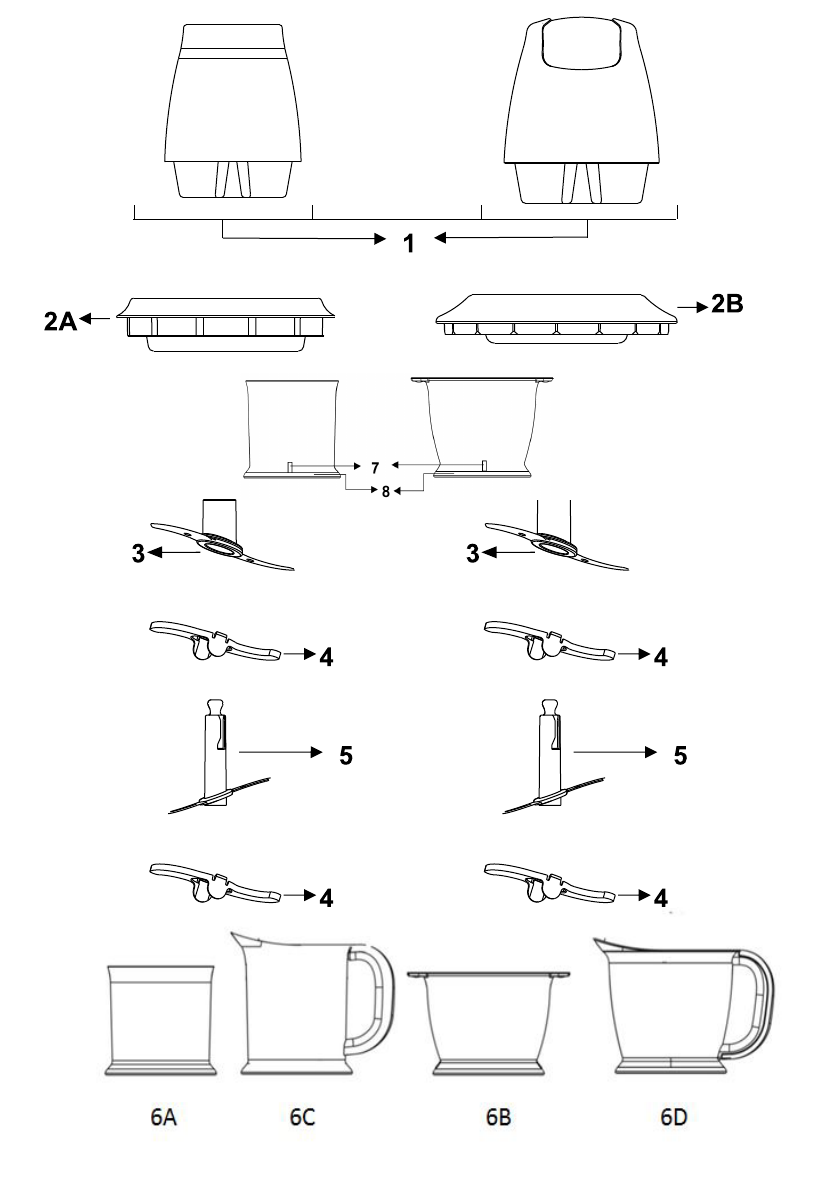 1

2A

2B

7

8

3

3

4

4

5

5

4

4

6A

6C

6B

6D