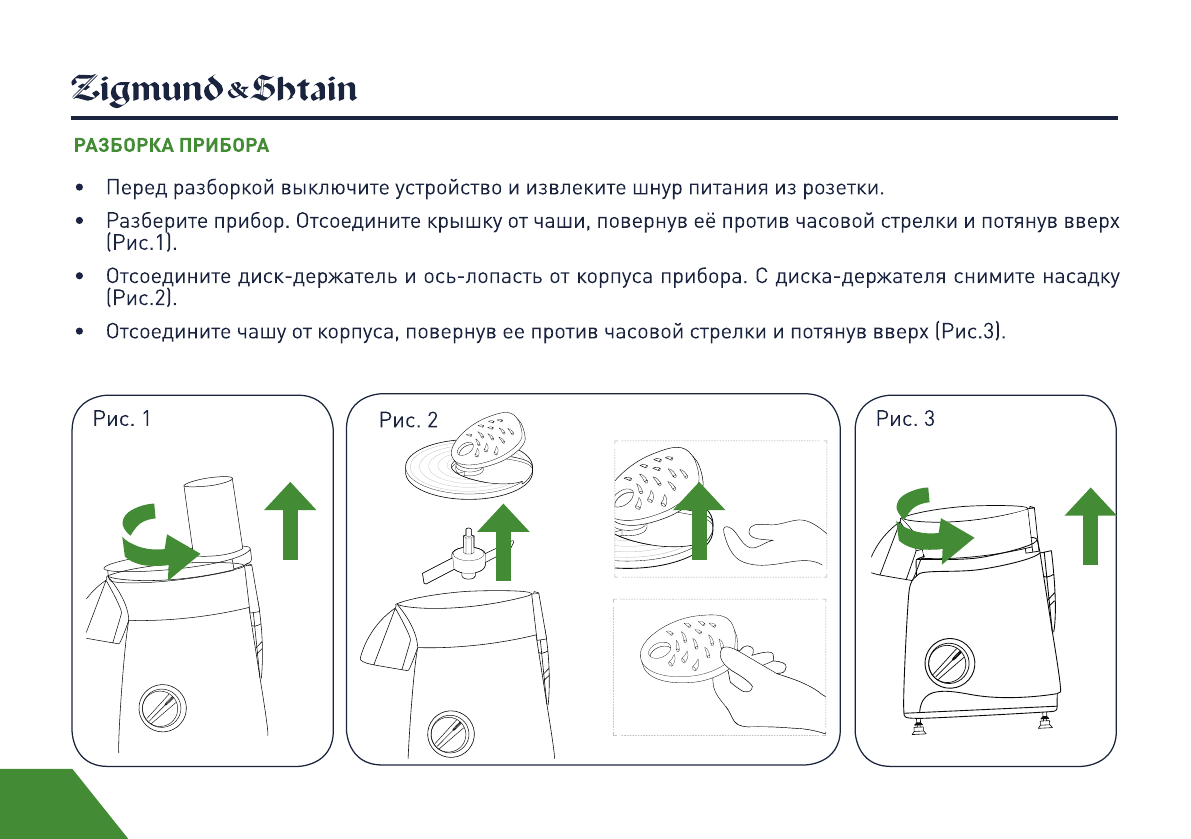 Zigmund & Shtain

РАЗБОРКА ПРИБОРА

• Перед разборкой выключите устройство и извлеките шнур питания из розетки.
• Разберите прибор. Отсоедините крышку от чаши, повернув её против часовой стрелки и потянув вверх (Рис.1).
• Отсоедините диск-держатель и ось-лопасть от корпуса прибора. С диска-держателя снимите насадку (Рис.2).
• Отсоедините чашу от корпуса, повернув ее против часовой стрелки и потянув вверх (Рис.3).

Рис. 1

Рис. 2

Рис. 3