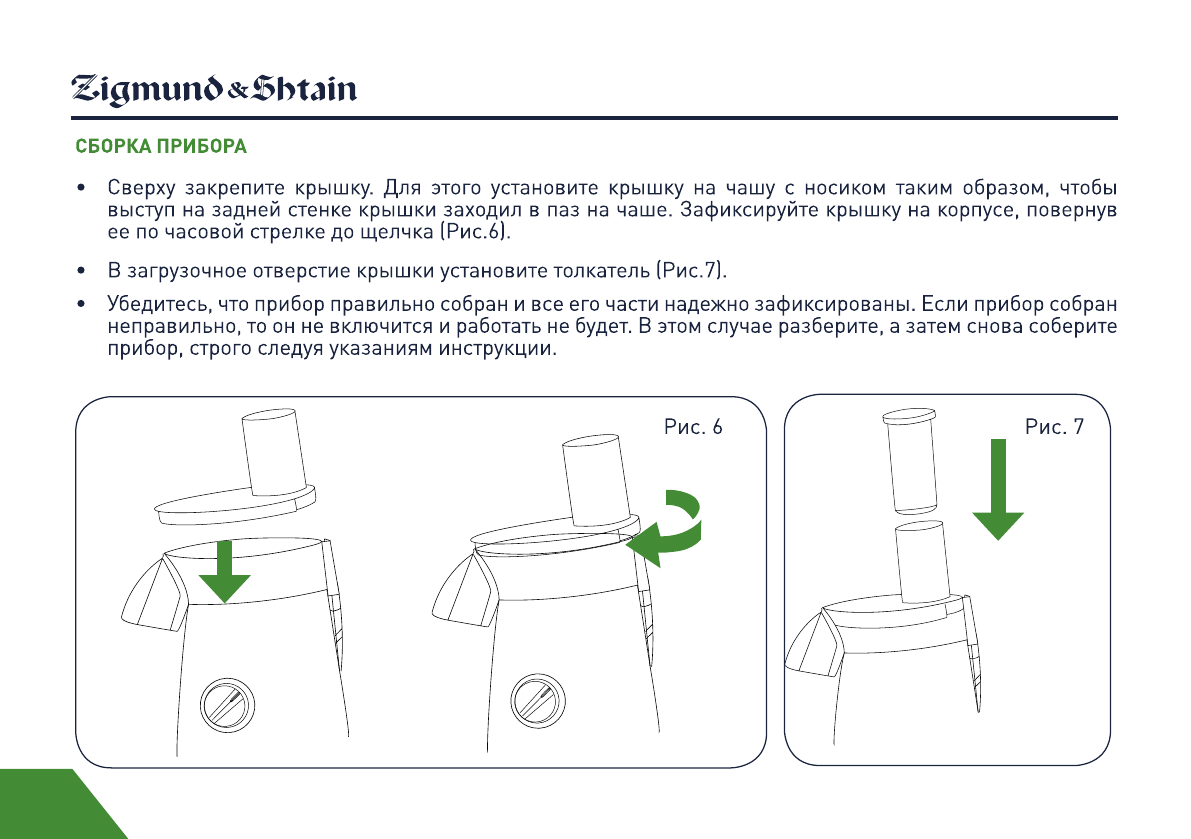 Zigmund & Shtain

СБОРКА ПРИБОРА

• Сверху закрепите крышку. Для этого установите крышку на чашу с носиком таким образом, чтобы выступ на задней стенке крышки заходил в паз на чаше. Зафиксируйте крышку на корпусе, повернув ее по часовой стрелке до щелчка (Рис.6).

• В загрузочное отверстие крышки установите толкатель (Рис.7).

• Убедитесь, что прибор правильно собран и все его части надежно зафиксированы. Если прибор собран неправильно, то он не включится и работать не будет. В этом случае разберите, а затем снова соберите прибор, строго следуя указаниям инструкции.

Рис. 6

Рис. 7