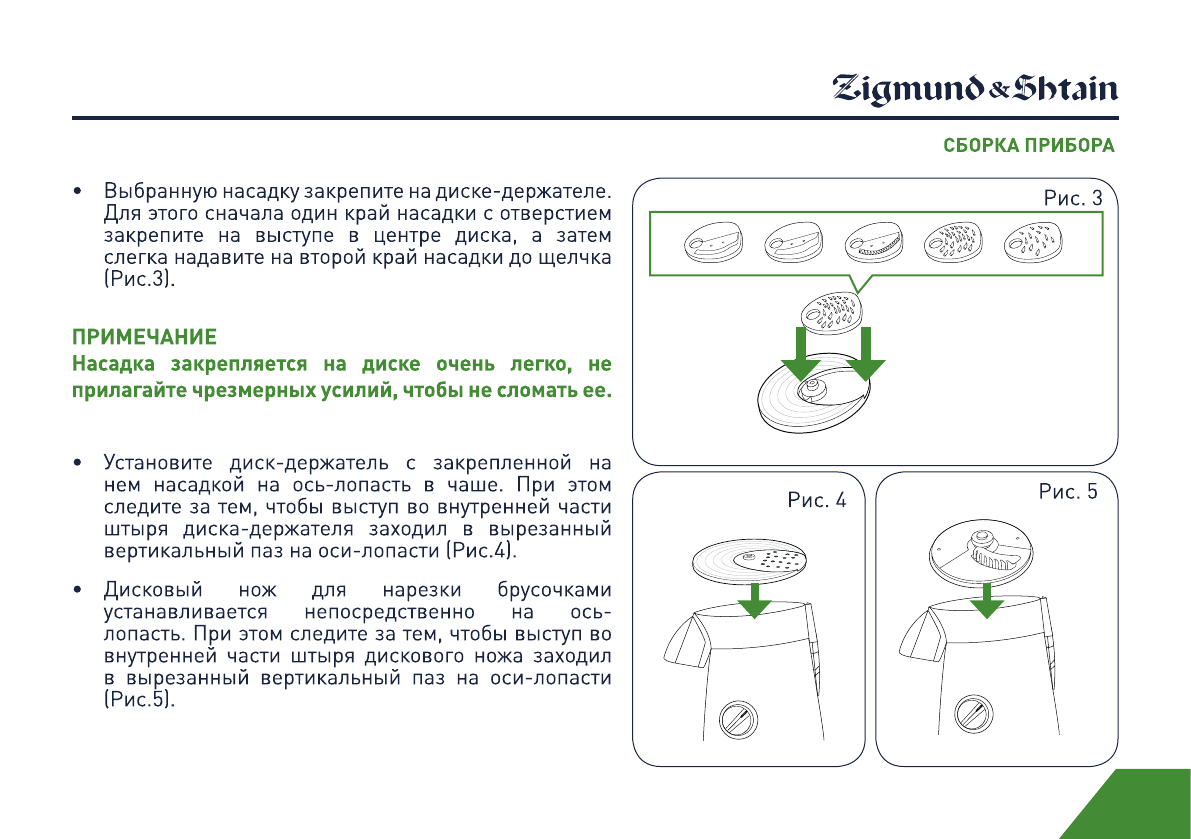 Zigmund & Shtain

СБОРКА ПРИБОРА

• Выбранную насадку закрепите на диске-держателе. Для этого сначала один край насадки с отверстием закрепите на выступе в центре диска, а затем слегка надавите на второй край насадки до щелчка (Рис.3).

ПРИМЕЧАНИЕ
Насадка закрепляется на диске очень легко, не прилагайте чрезмерных усилий, чтобы не сломать ее.

• Установите диск-держатель с закрепленной на нем насадкой на ось-лопасть в чаше. При этом следите за тем, чтобы выступ во внутренней части штыря диска-держателя заходил в вырезанный вертикальный паз на оси-лопасти (Рис.4).

• Дисковый нож для нарезки брусочками устанавливается непосредственно на ось-лопасть. При этом следите за тем, чтобы выступ во внутренней части штыря дискового ножа заходил в вырезанный вертикальный паз на оси-лопасти (Рис.5).

Рис. 3

Рис. 4

Рис. 5