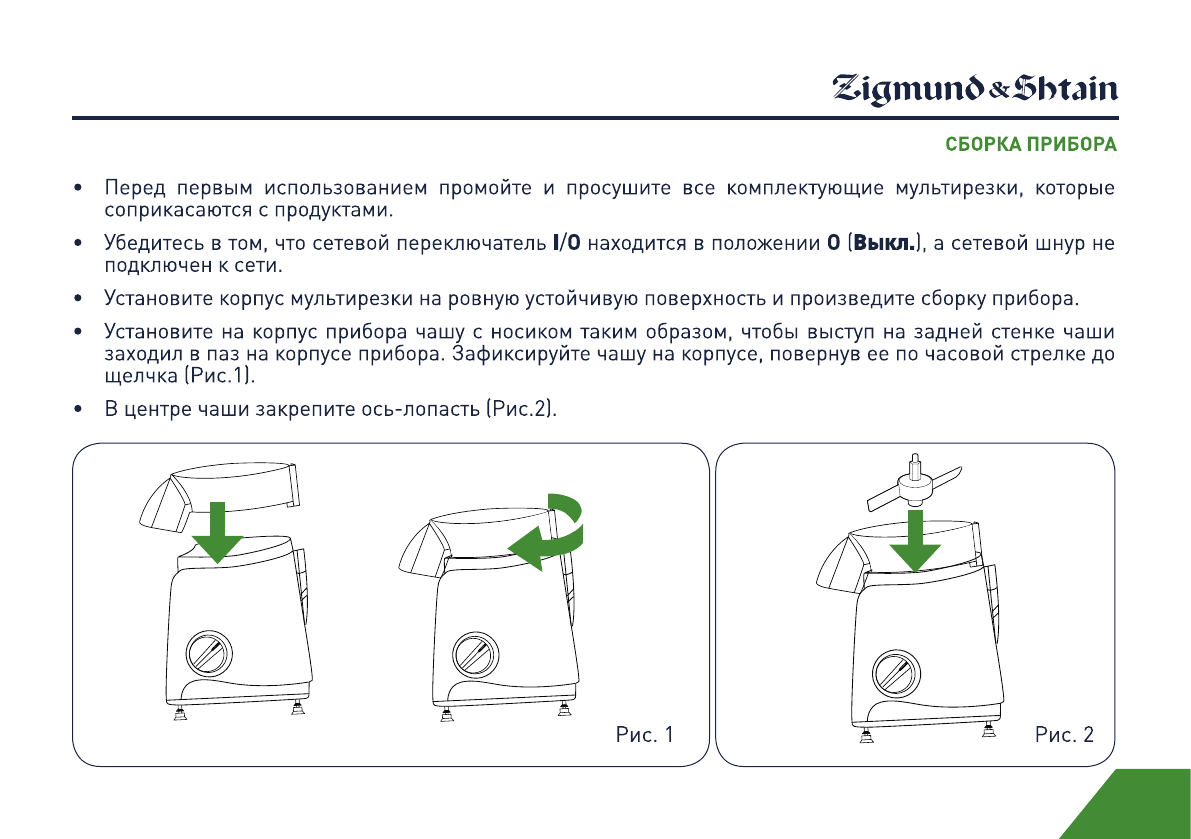 Zigmund & Shtain

СБОРКА ПРИБОРА

• Перед первым использованием промойте и просушите все комплектующие мультирезки, которые соприкасаются с продуктами.

• Убедитесь в том, что сетевой переключатель I/0 находится в положении 0 (Выкл.), а сетевой шнур не подключен к сети.

• Установите корпус мультирезки на ровную устойчивую поверхность и произведите сборку прибора.

• Установите на корпус прибора чашу с носиком таким образом, чтобы выступ на задней стенке чаши заходил в паз на корпусе прибора. Зафиксируйте чашу на корпусе, повернув ее по часовой стрелке до щелчка (Рис.1).

• В центре чаши закрепите ось-лопасть (Рис.2).

Рис. 1

Рис. 2