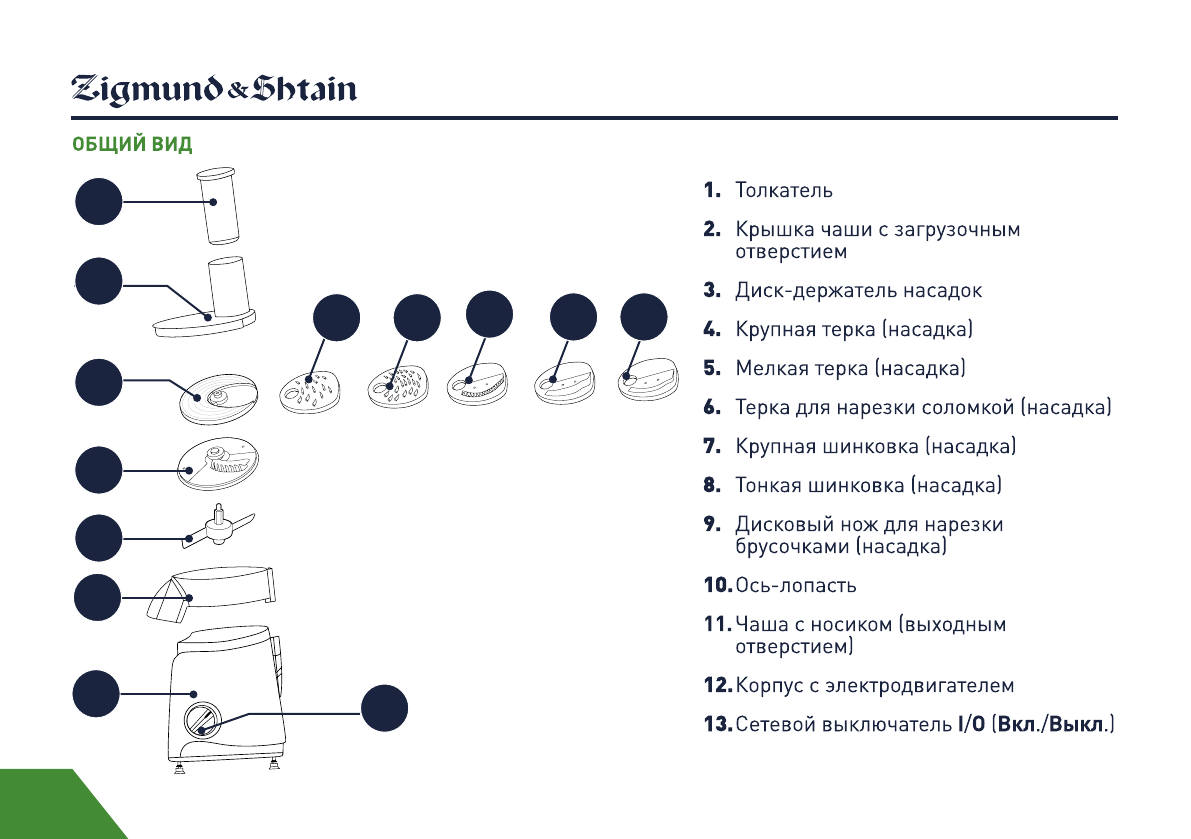 Zigmund & Shtain

ОБЩИЙ ВИД

1. Толкатель

2. Крышка чаши с загрузочным отверстием

3. Диск-держатель насадок

4. Крупная терка (насадка)

5. Мелкая терка (насадка)

6. Терка для нарезки соломкой (насадка)

7. Крупная шинковка (насадка)

8. Тонкая шинковка (насадка)

9. Дисковый нож для нарезки брусочками (насадка)

10. Ось-лопасть

11. Чаша с носиком (выходным отверстием)

12. Корпус с электродвигателем

13. Сетевой выключатель I/O (Вкл./Выкл.)