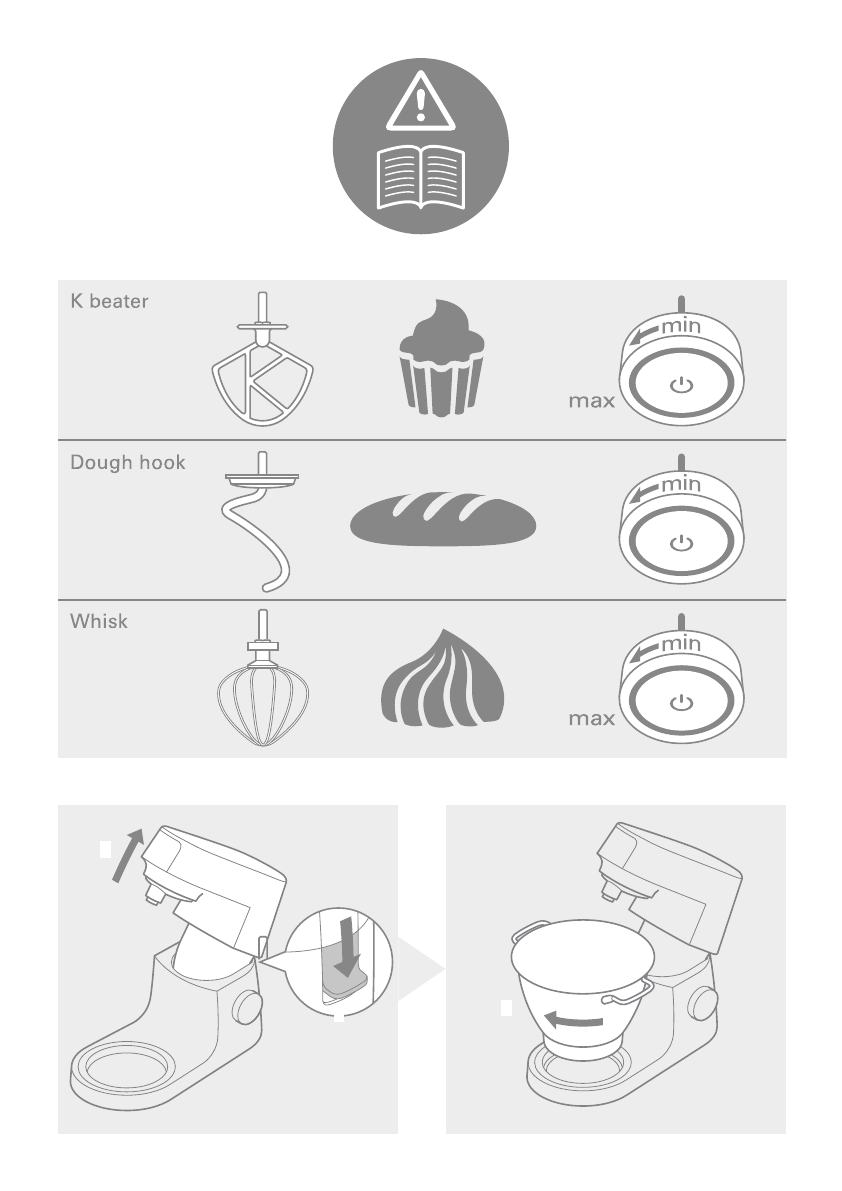 K beater

min

max

Dough hook

min

Whisk

min

max