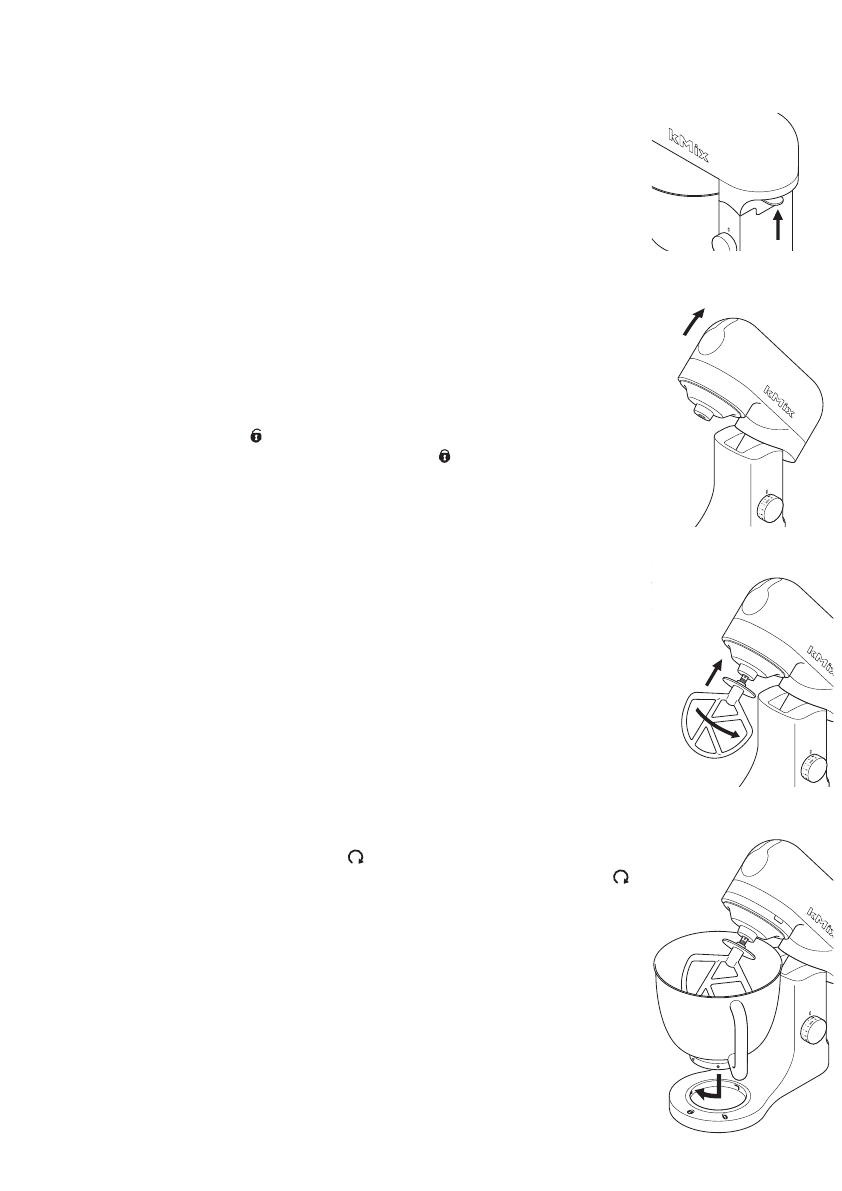 kMix

kMix

kMix

kMix