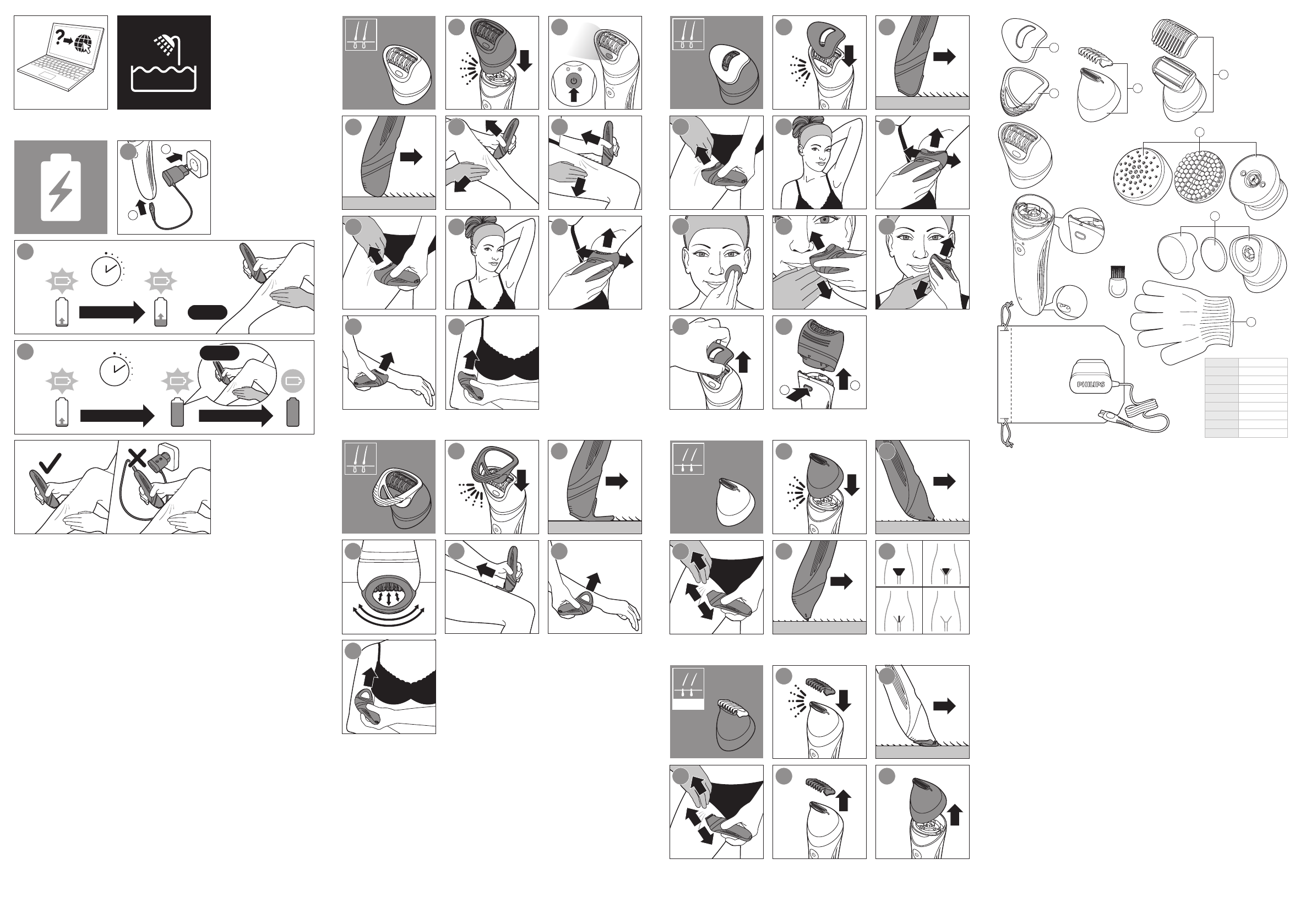 PHILIPS