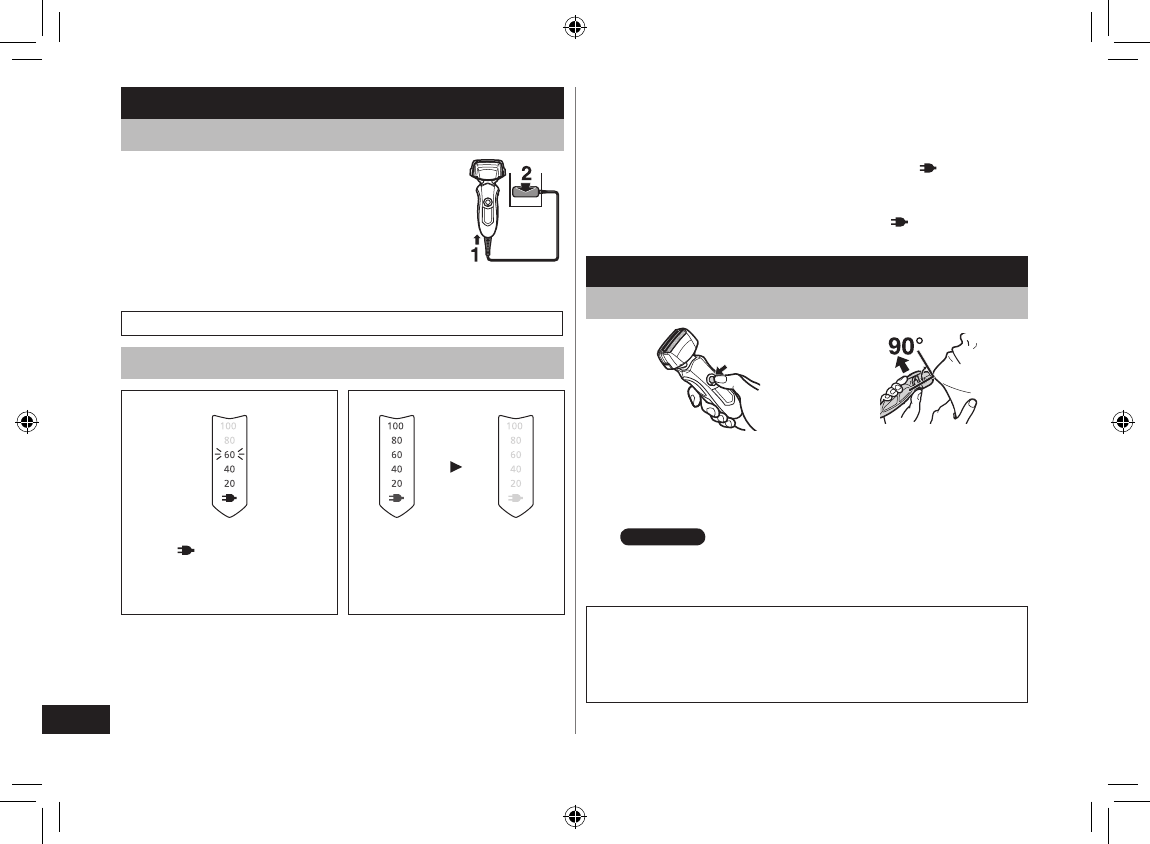 2
1

100
80
60
40
20

100
80
60
40
20

100
80
60
40
20

90°