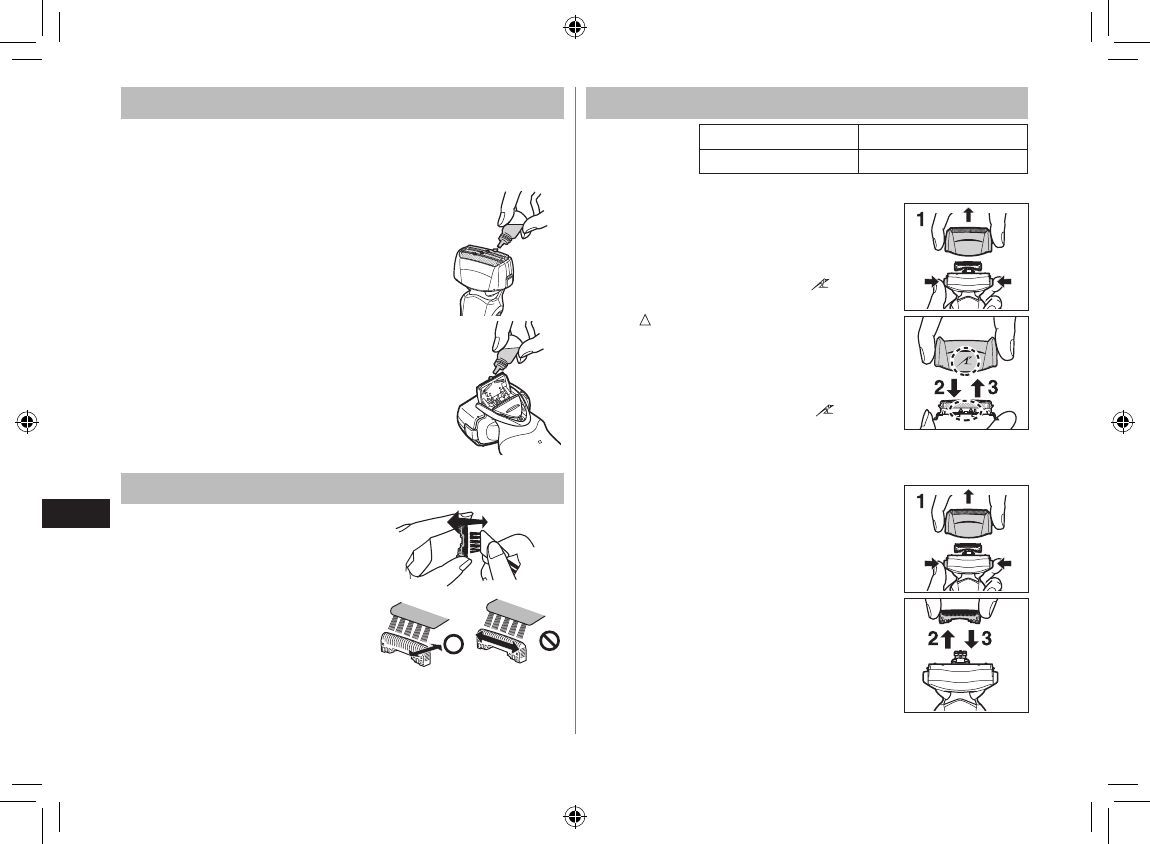 1

2 3

1

2 3